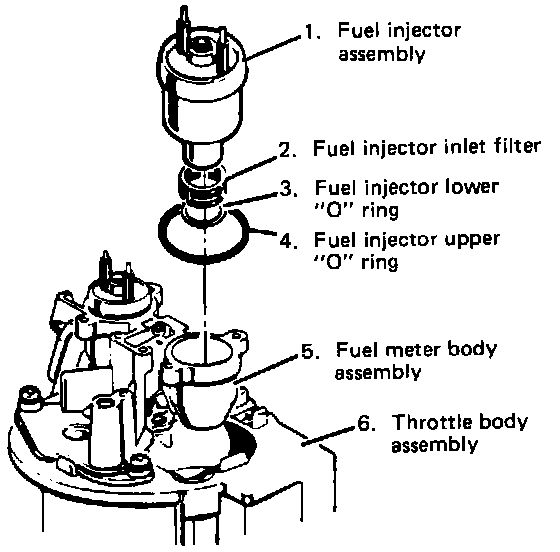 1. Fuel injector assembly

2. Fuel injector inlet filter

3. Fuel injector lower "O" ring

4. Fuel injector upper "O" ring

5. Fuel meter body assembly

6. Throttle body assembly