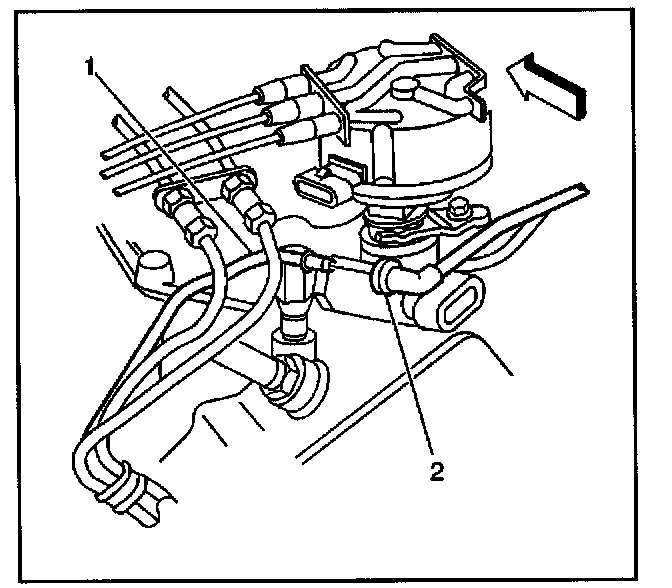 1

2