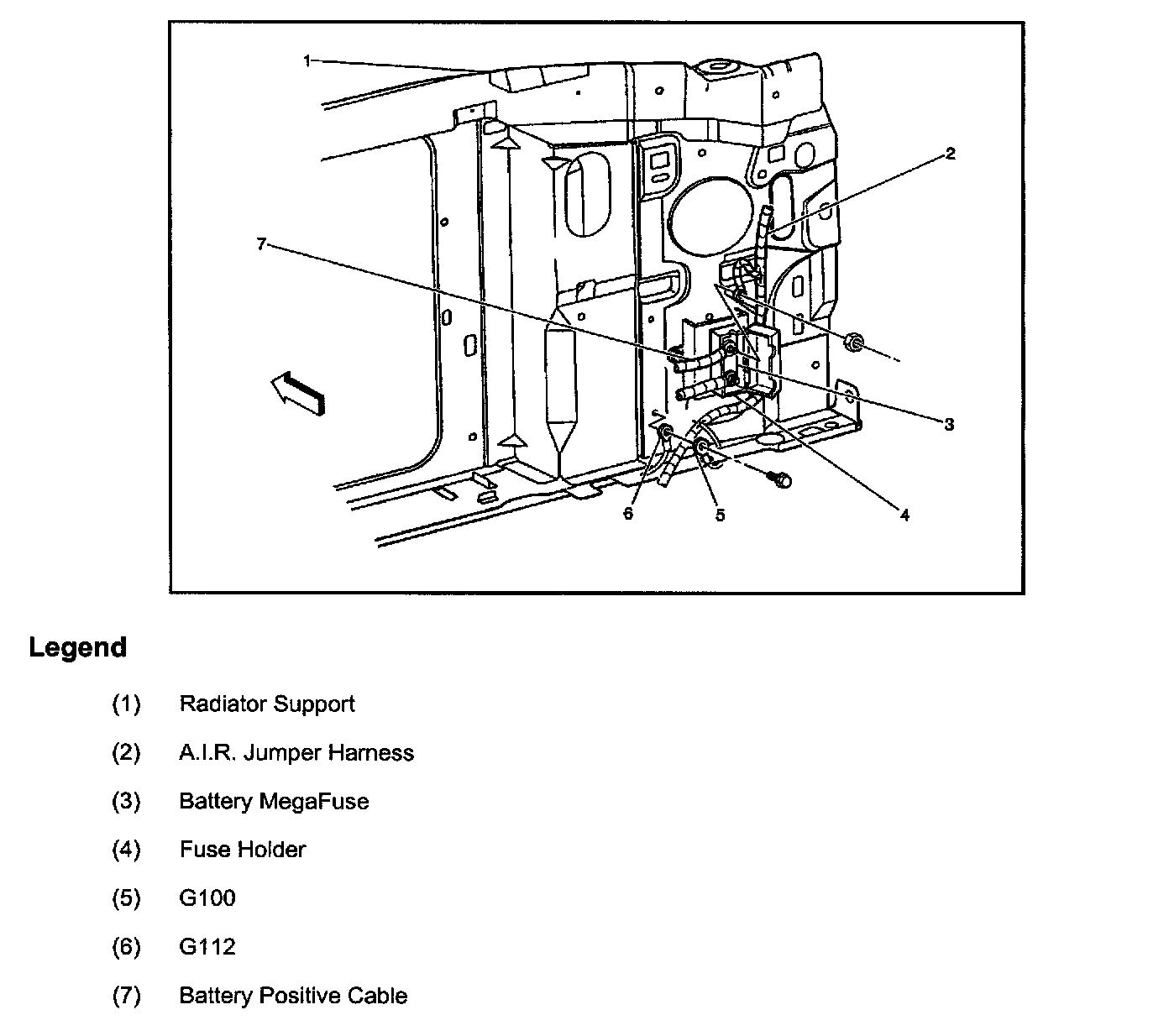 1
2
7
3
6
5
4

Legend

(1) Radiator Support

(2) A.I.R. Jumper Harness

(3) Battery MegaFuse

(4) Fuse Holder

(5) G100

(6) G112

(7) Battery Positive Cable