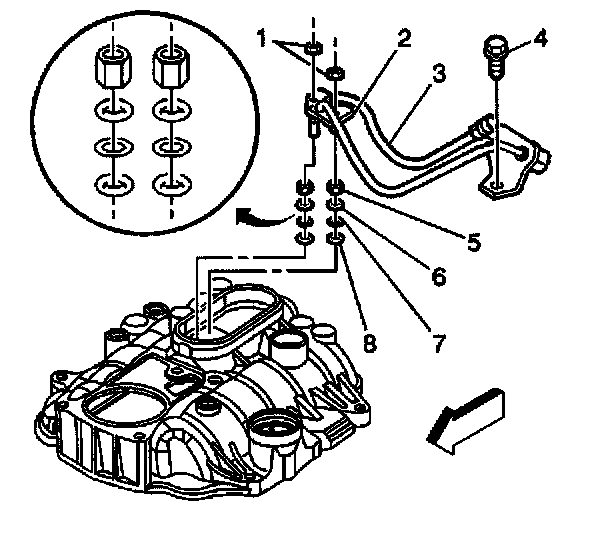 1
2
3
4
5
6
7
8