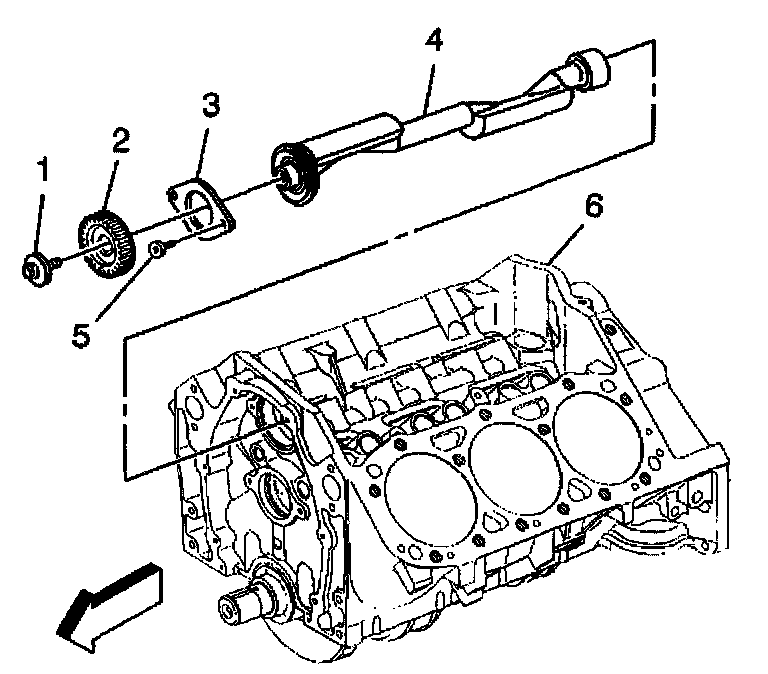 4
3
2
1
6
5