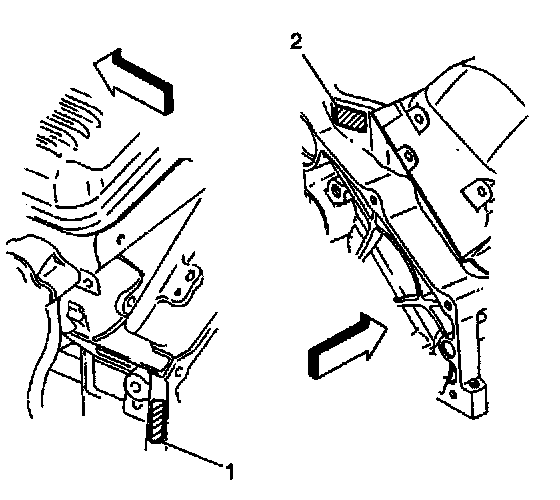 2

1