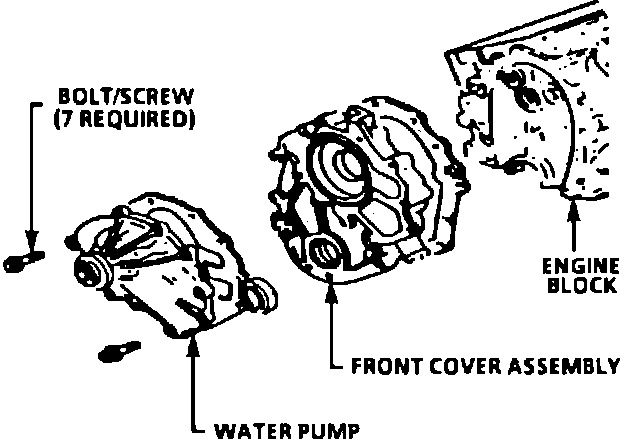 BOLT/SCREW
(7 REQUIRED)

ENGINE
BLOCK

FRONT COVER ASSEMBLY

WATER PUMP