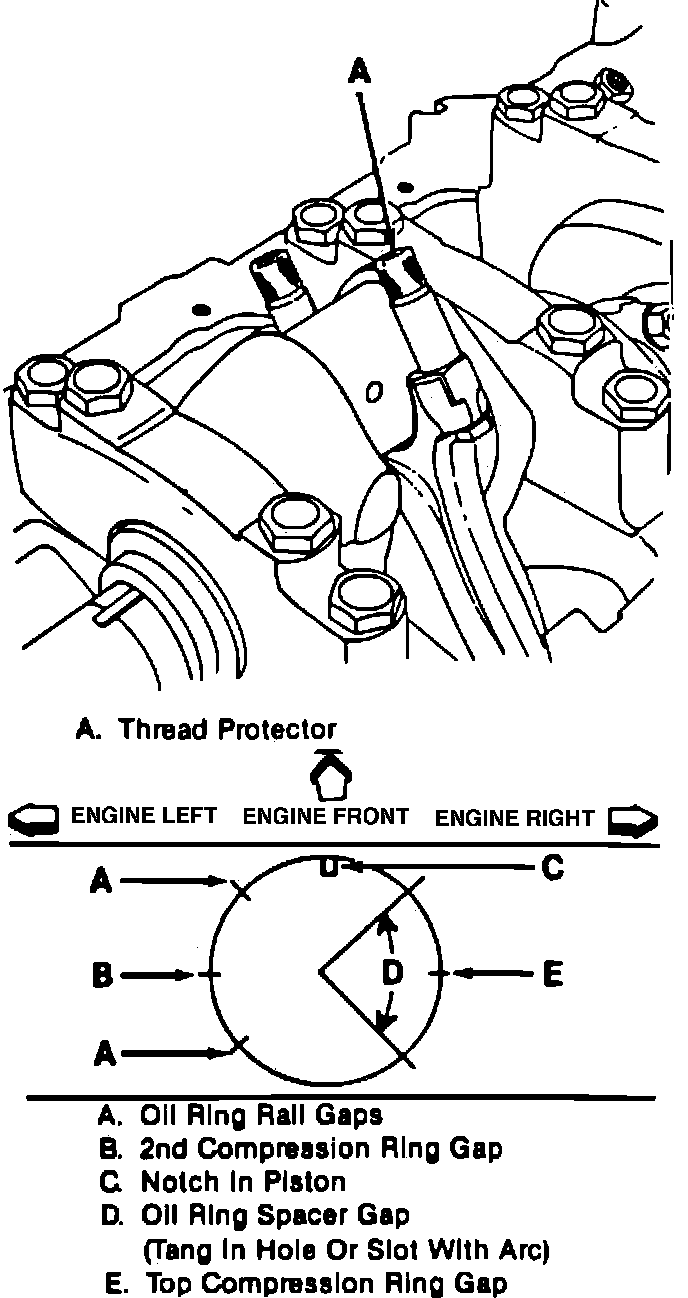 A

A. Thread Protector

ENGINE LEFT ENGINE FRONT ENGINE RIGHT

A
B
A
C
D
E

A. Oil Ring Rail Gaps
B. 2nd Compression Ring Gap
C. Notch In Piston
D. Oil Ring Spacer Gap (Tang In Hole Or Slot With Arc)
E. Top Compression Ring Gap