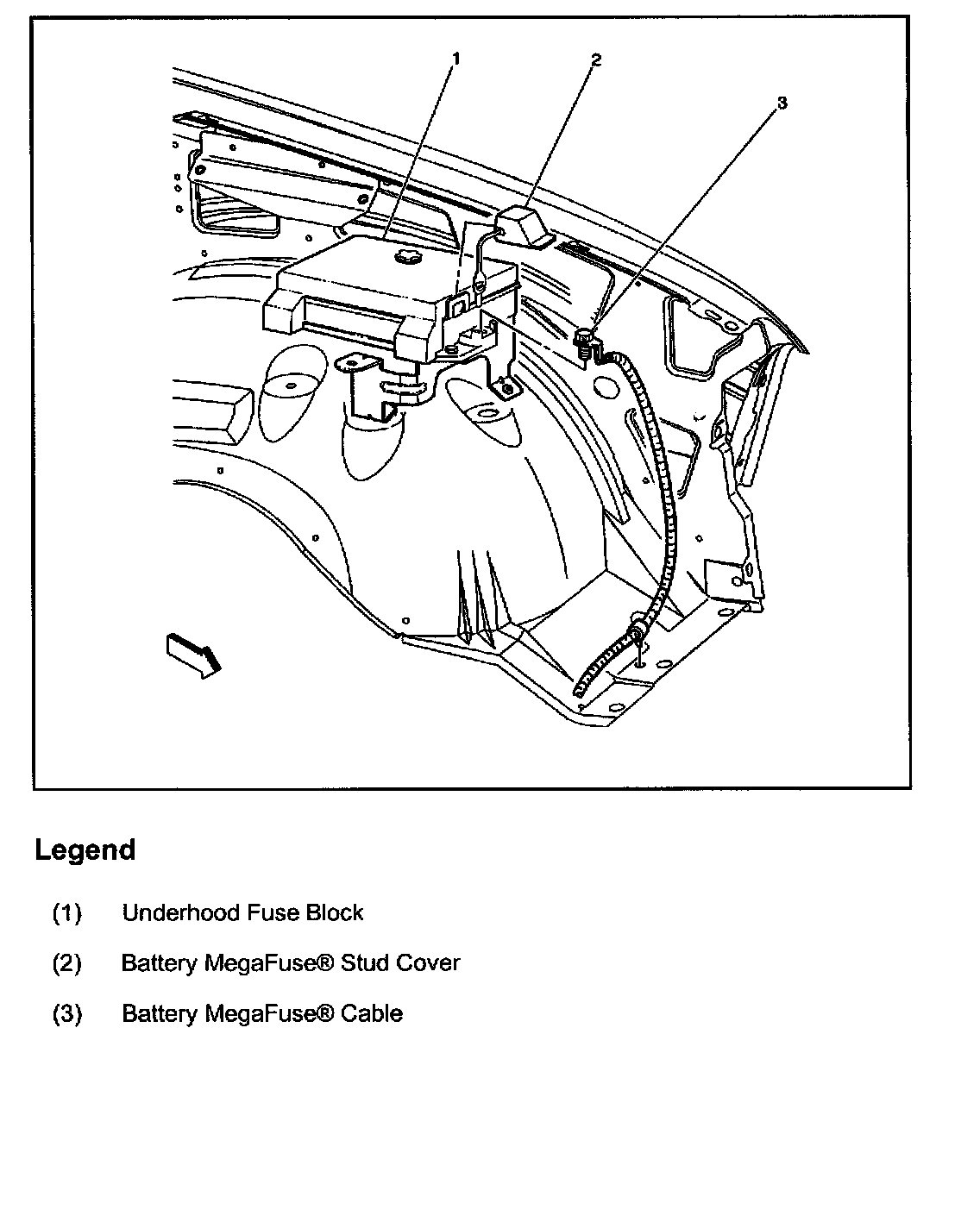 1
2
3

Legend

(1) Underhood Fuse Block

(2) Battery MegaFuse® Stud Cover

(3) Battery MegaFuse® Cable