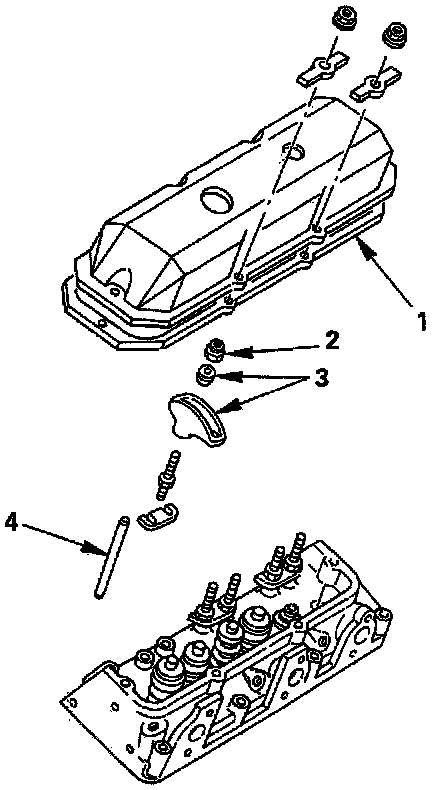 1
2
3
4