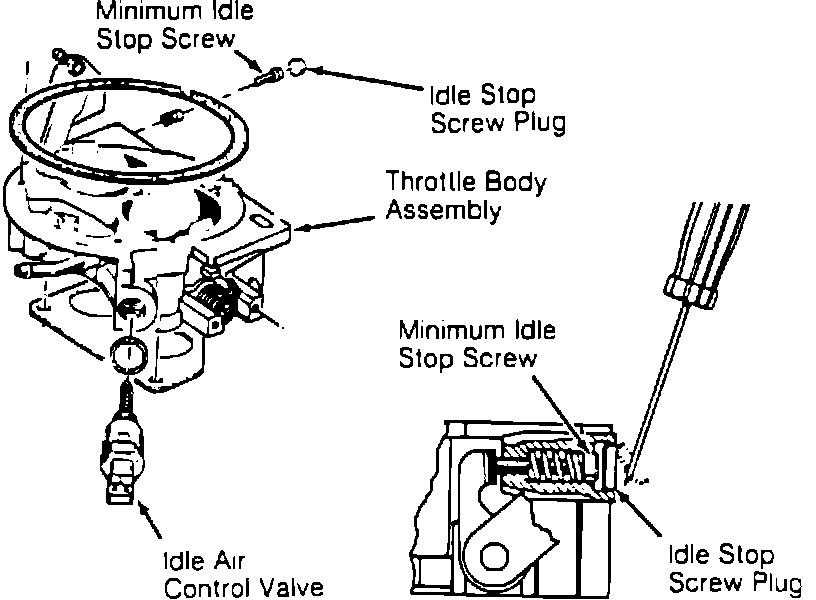 Minimum Idle Stop Screw

Idle Stop Screw Plug

Throttle Body Assembly

Minimum Idle Stop Screw

Idle Air Control Valve

Idle Stop Screw Plug