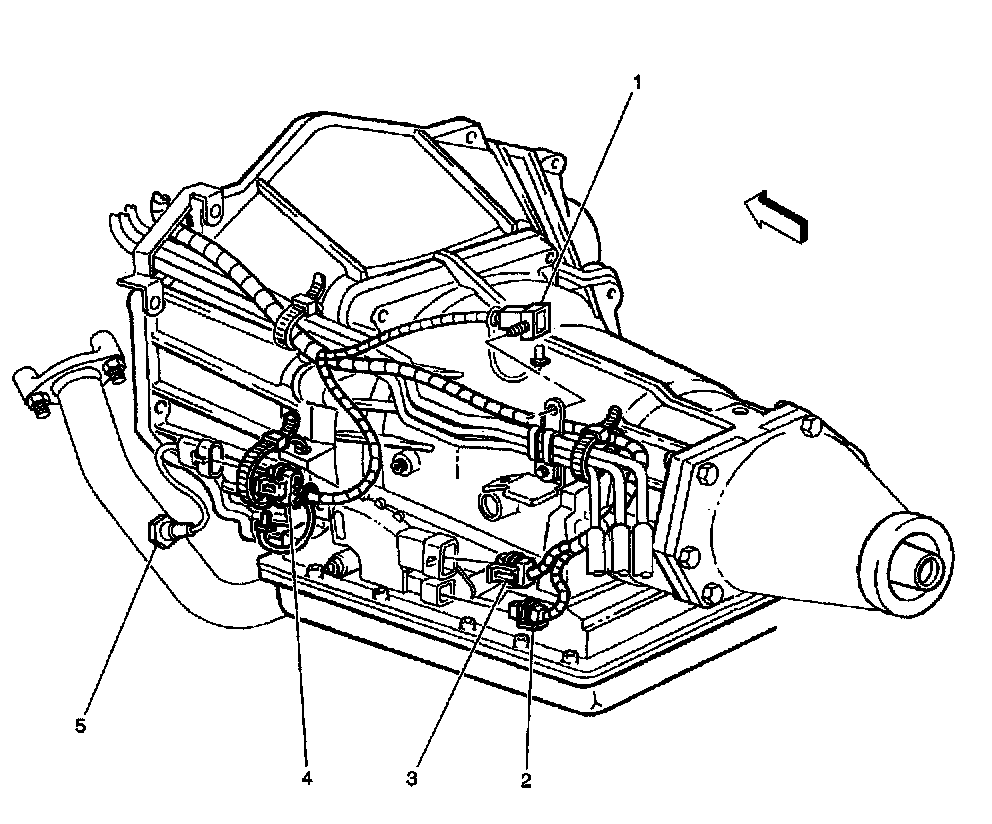 1

5

4

3

2