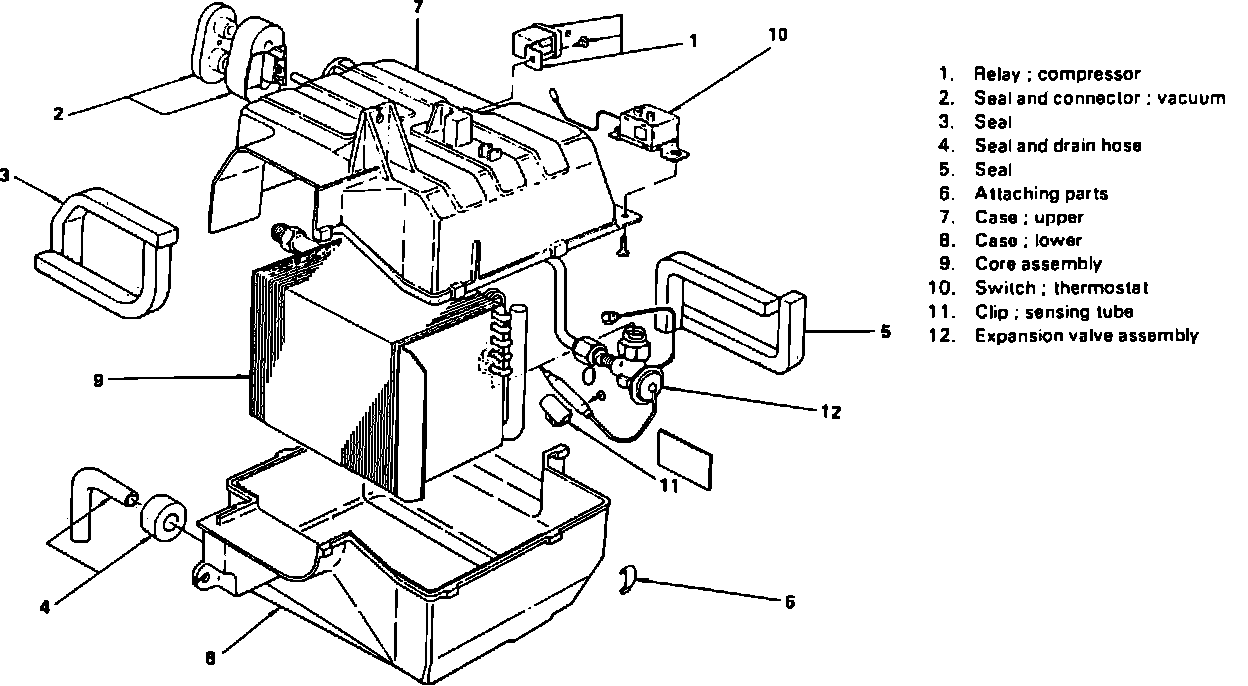 7
1
10
2
3
5
9
12
11
4
6
8

1. Relay ; compressor
2. Seal and connector ; vacuum
3. Seal
4. Seal and drain hose
5. Seal
6. Attaching parts
7. Case ; upper
8. Case ; lower
9. Core assembly
10. Switch ; thermostat
11. Clip ; sensing tube
12. Expansion valve assembly