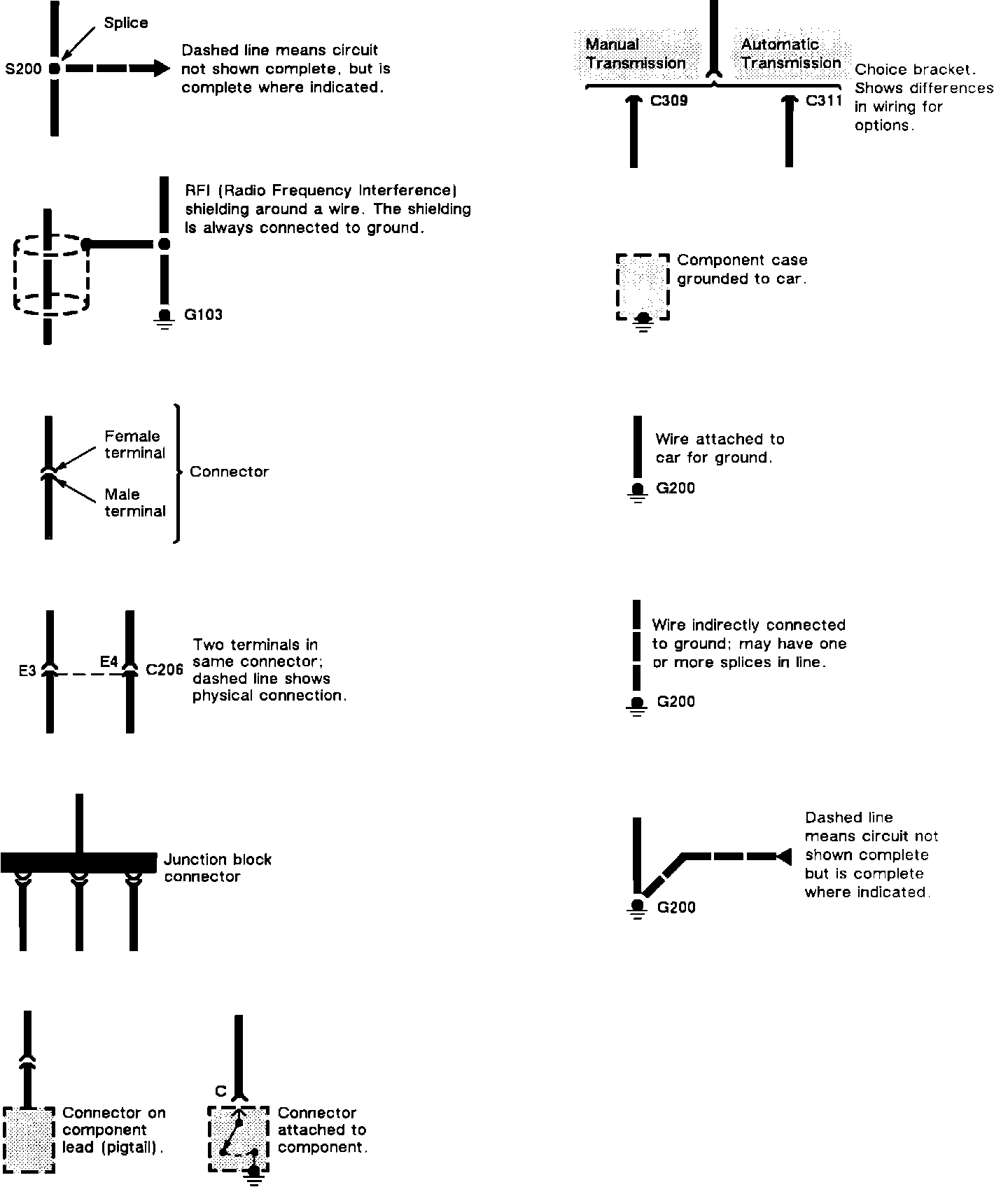 Splice

S200

Dashed line means circuit not shown complete, but is complete where indicated.

RFI (Radio Frequency Interference) shielding around a wire. The shielding is always connected to ground.

G103

Female terminal

Male terminal

Connector

E3

E4

C206

Two terminals in same connector; dashed line shows physical connection.

Junction block connector

Connector on component lead (pigtail).

C

Connector attached to component.

Manual Transmission

Automatic Transmission

C309

C311

Choice bracket. Shows differences in wiring for options.

Component case grounded to car.

Wire attached to car for ground.

G200

Wire indirectly connected to ground; may have one or more splices in line.

G200

Dashed line means circuit not shown complete but is complete where indicated.

G200