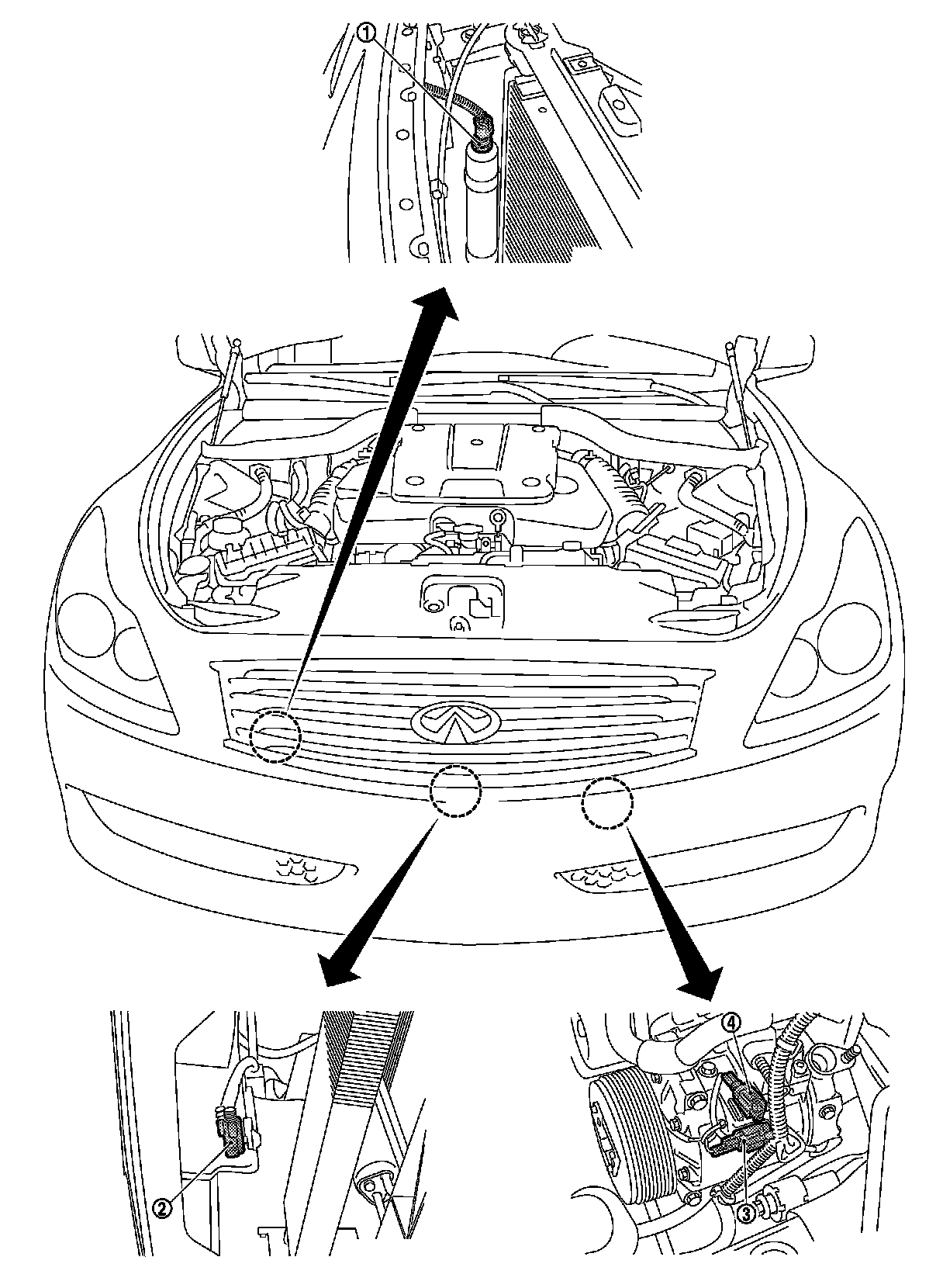 ①
②
④
③