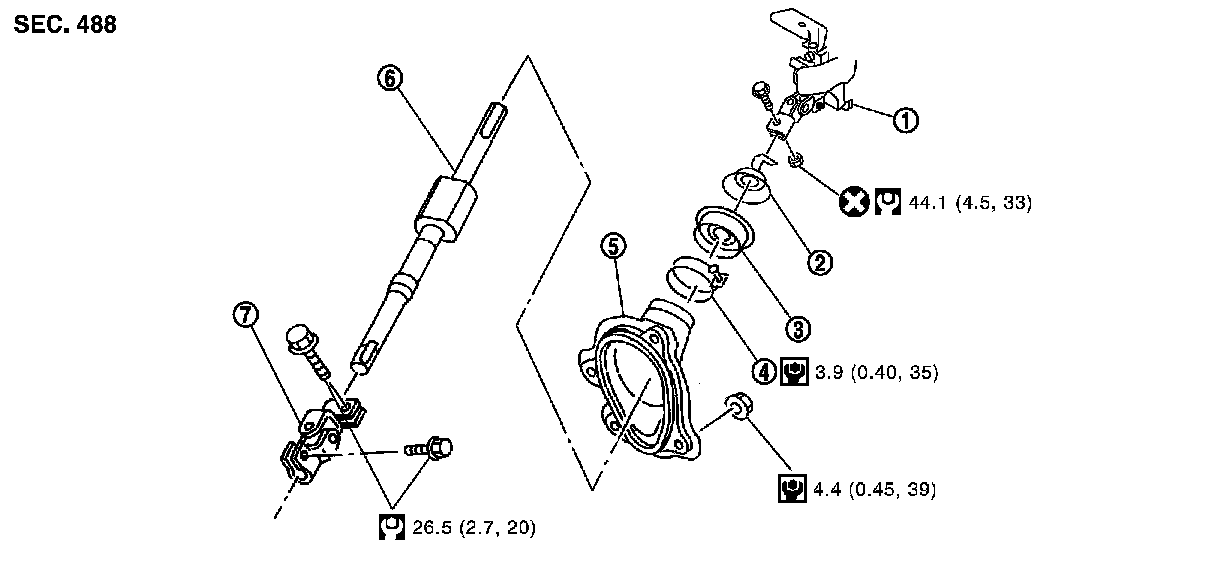 SEC. 488

6

1

44.1 (4.5, 33)

2

5

3

7

4 3.9 (0.40, 35)

4.4 (0.45, 39)

26.5 (2.7, 20)