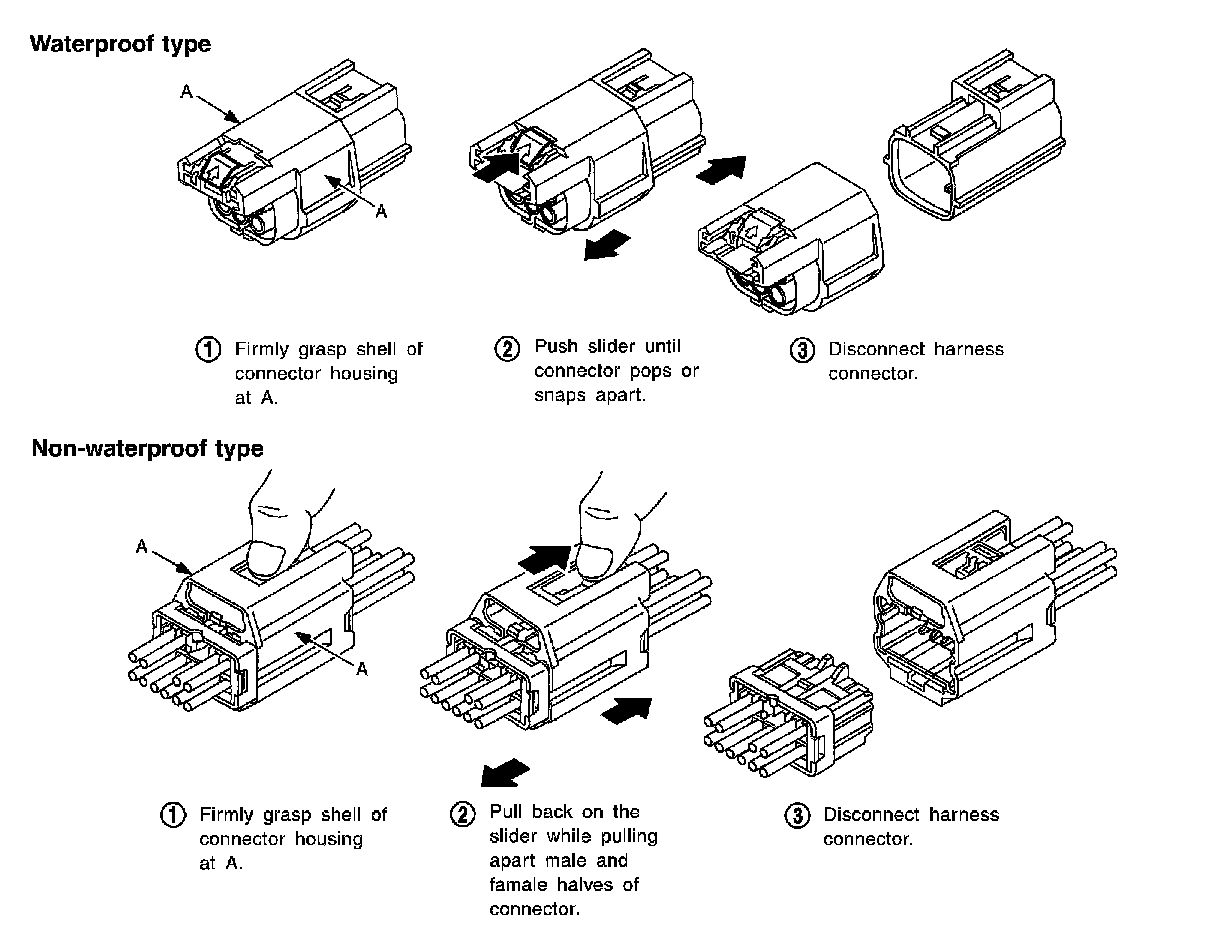 Waterproof type

A

A

① Firmly grasp shell of connector housing at A.

② Push slider until connector pops or snaps apart.

③ Disconnect harness connector.

Non-waterproof type

A

A

① Firmly grasp shell of connector housing at A.

② Pull back on the slider while pulling apart male and famale halves of connector.

③ Disconnect harness connector.