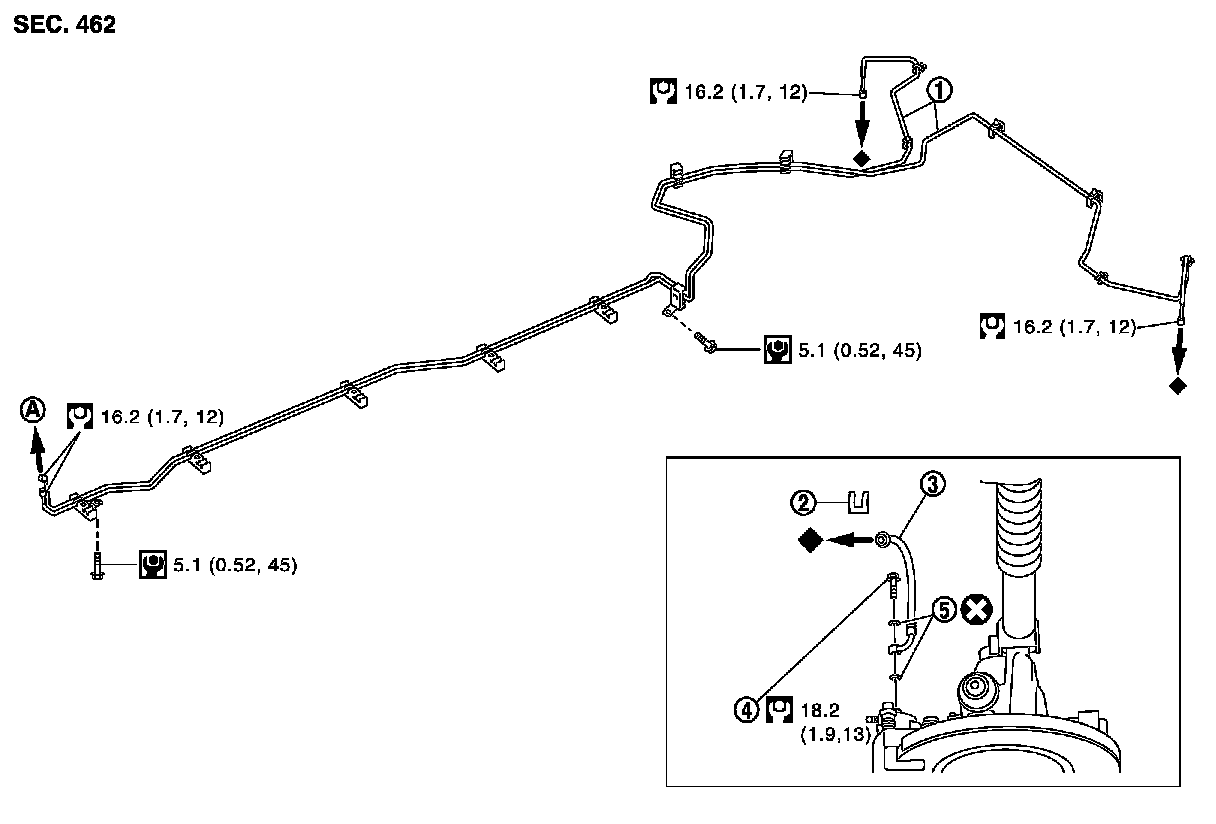 SEC. 462

16.2 (1.7, 12)

1

16.2 (1.7, 12)

5.1 (0.52, 45)

A

16.2 (1.7, 12)

5.1 (0.52, 45)

2

3

5

4

18.2 (1.9,13)