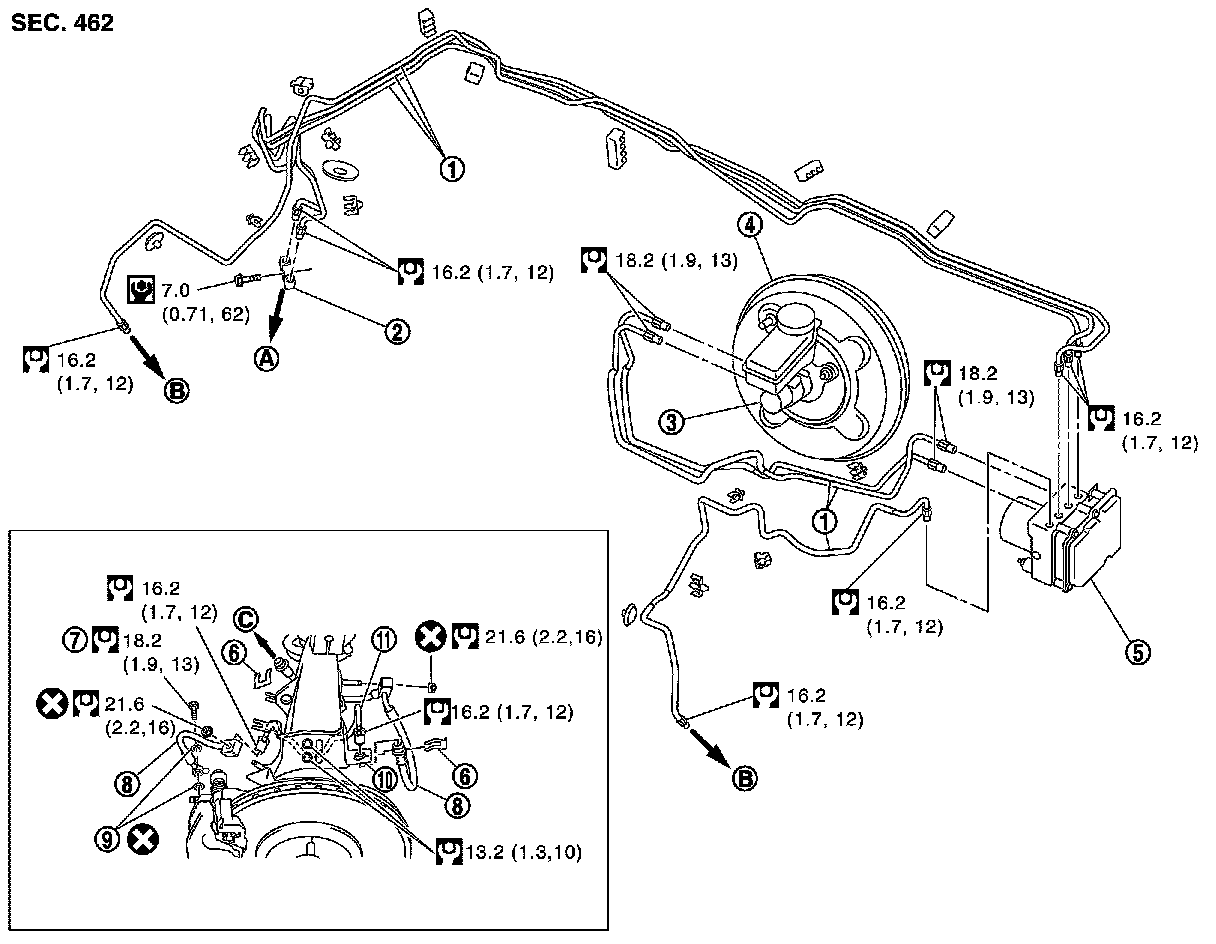 SEC. 462

1

16.2 (1.7, 12)

7.0 (0.71, 62)

2

A

16.2 (1.7, 12)

B

18.2 (1.9, 13)

4

3

18.2 (1.9, 13)

16.2 (1.7, 12)

1

16.2 (1.7, 12)

5

16.2 (1.7, 12)

B

16.2 (1.7, 12)

C

7 18.2 (1.9, 13)

6

11

21.6 (2.2,16)

21.6 (2.2,16)

16.2 (1.7, 12)

8

10

6

8

9

13.2 (1.3,10)