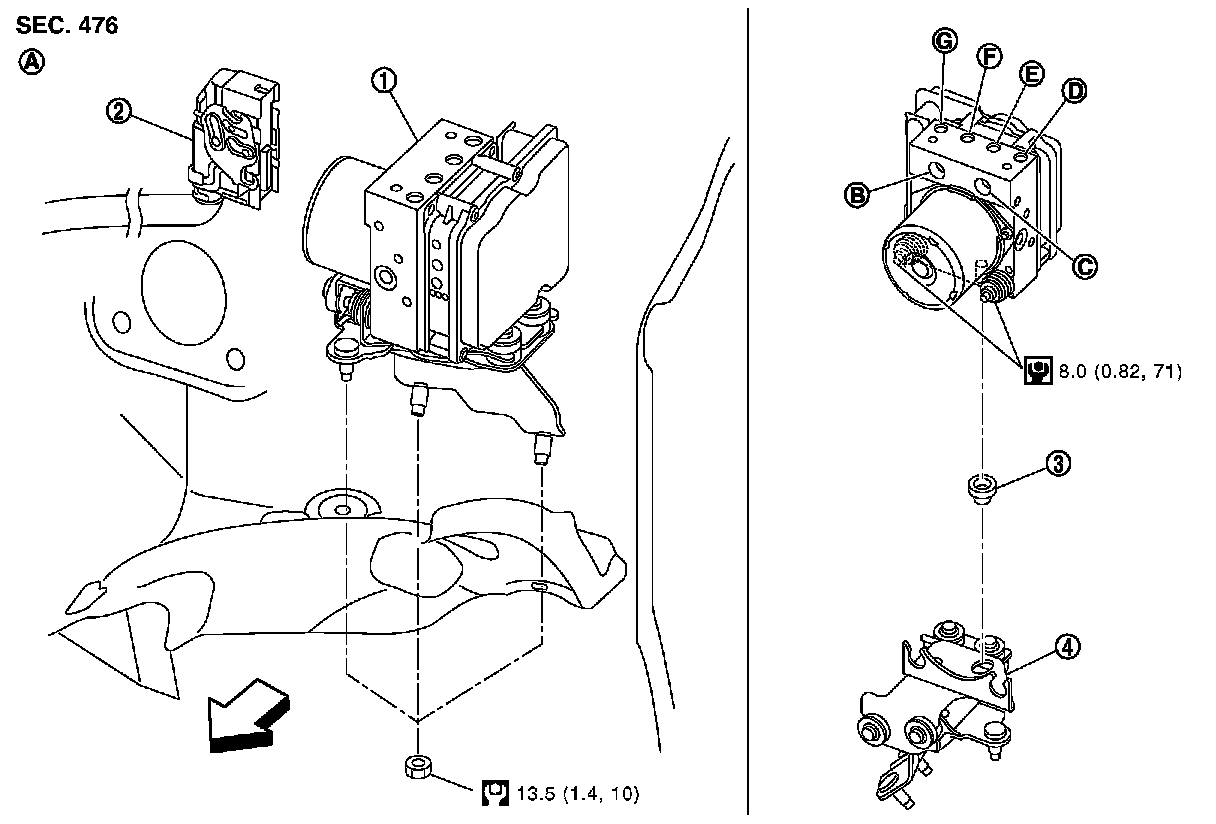 SEC. 476

A

2

1

13.5 (1.4, 10)

G F E D

B

C

8.0 (0.82, 71)

3

4