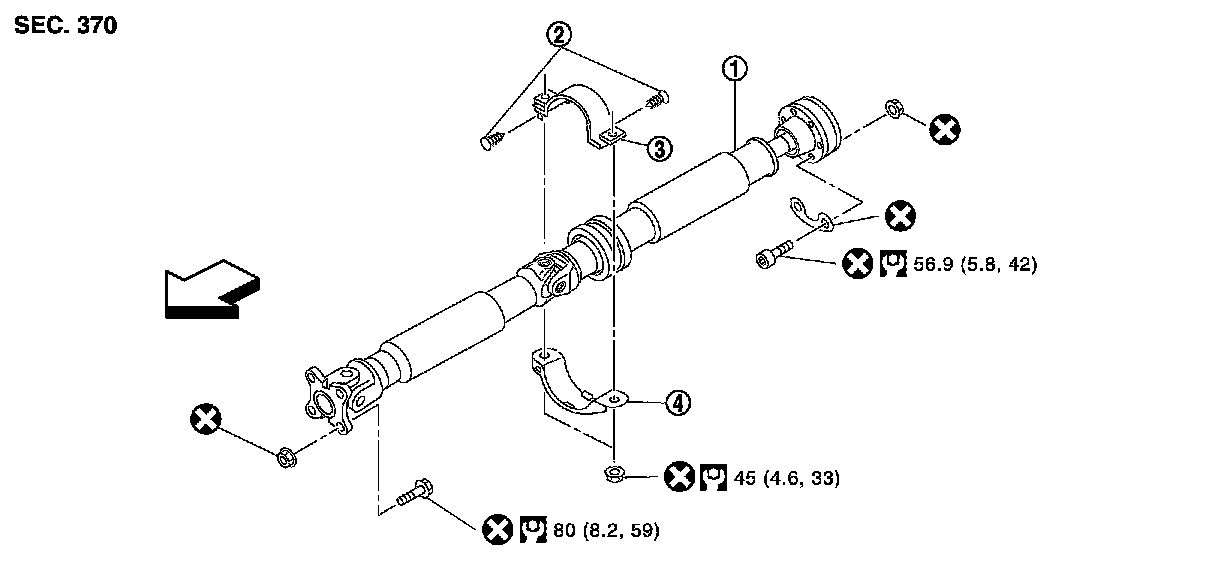 SEC. 370

2

1

3

56.9 (5.8, 42)

4

45 (4.6, 33)

80 (8.2, 59)