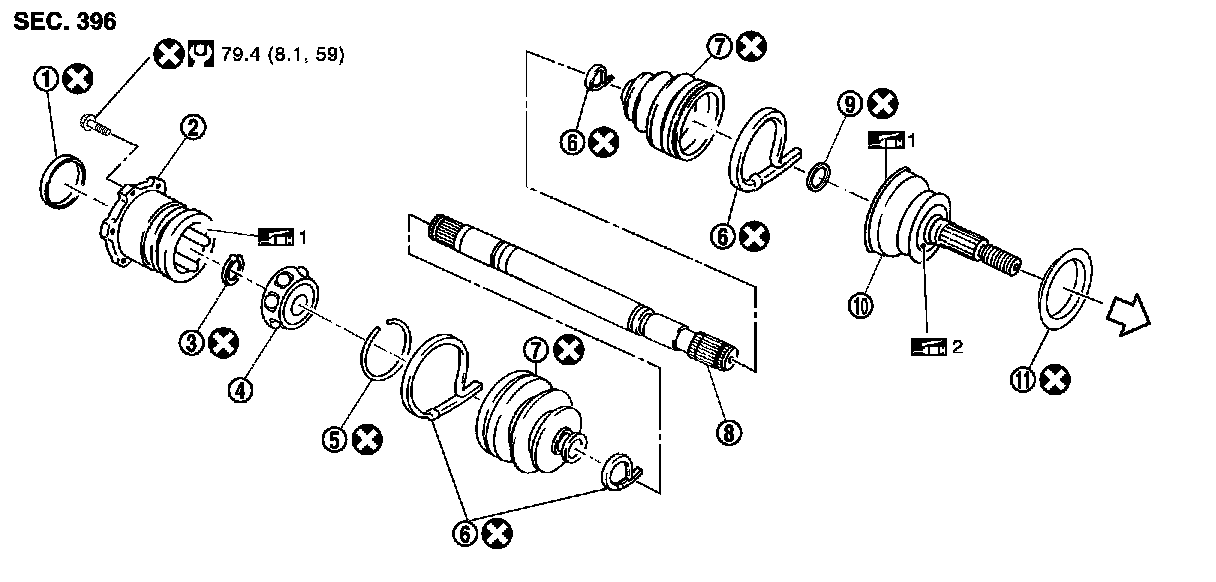 SEC. 396

79.4 (8.1, 59)

1

2

1

3

4

5

6

7

8

7

6

6

9

1

10

2

11