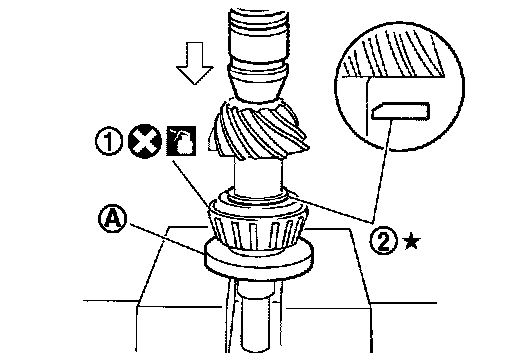 ①
Ⓐ
② ★