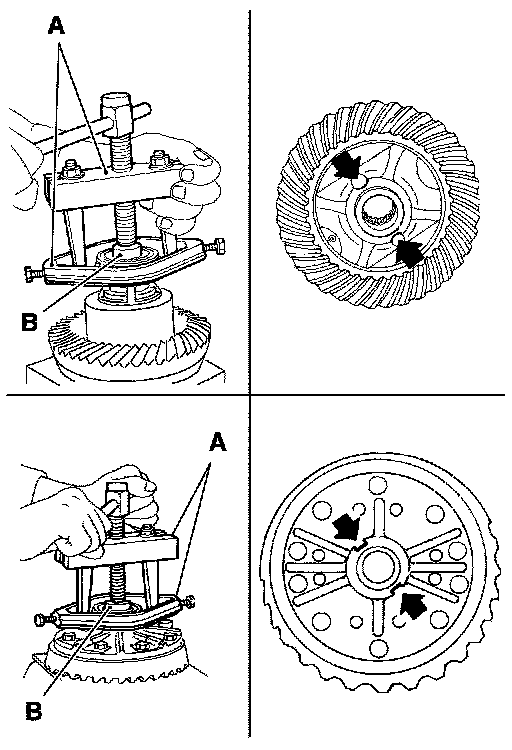 A
B
A
B