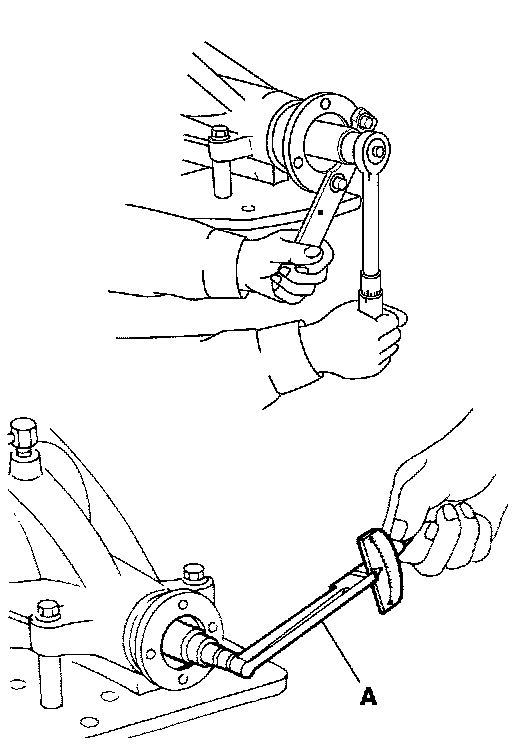 A