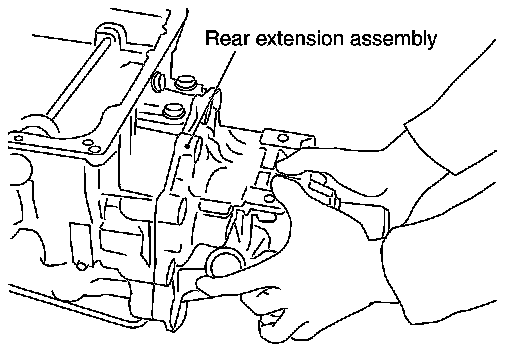 Rear extension assembly