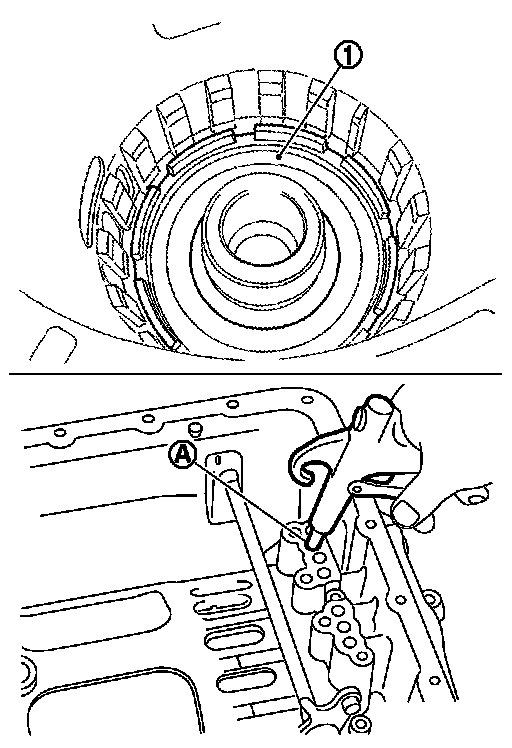 1

A