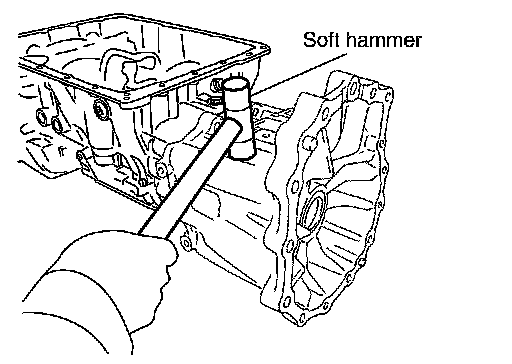 Soft hammer