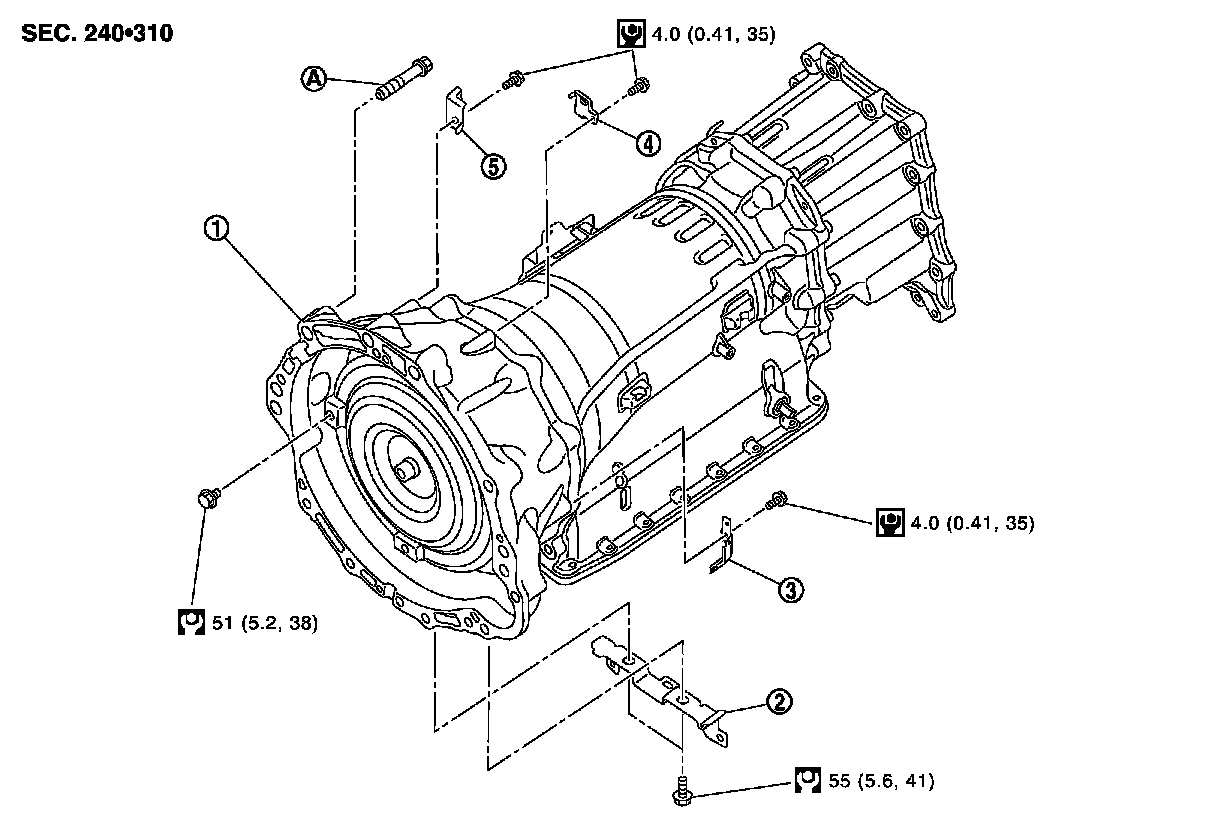 SEC. 240•310

4.0 (0.41, 35)

A

5

4

1

4.0 (0.41, 35)

3

51 (5.2, 38)

2

55 (5.6, 41)