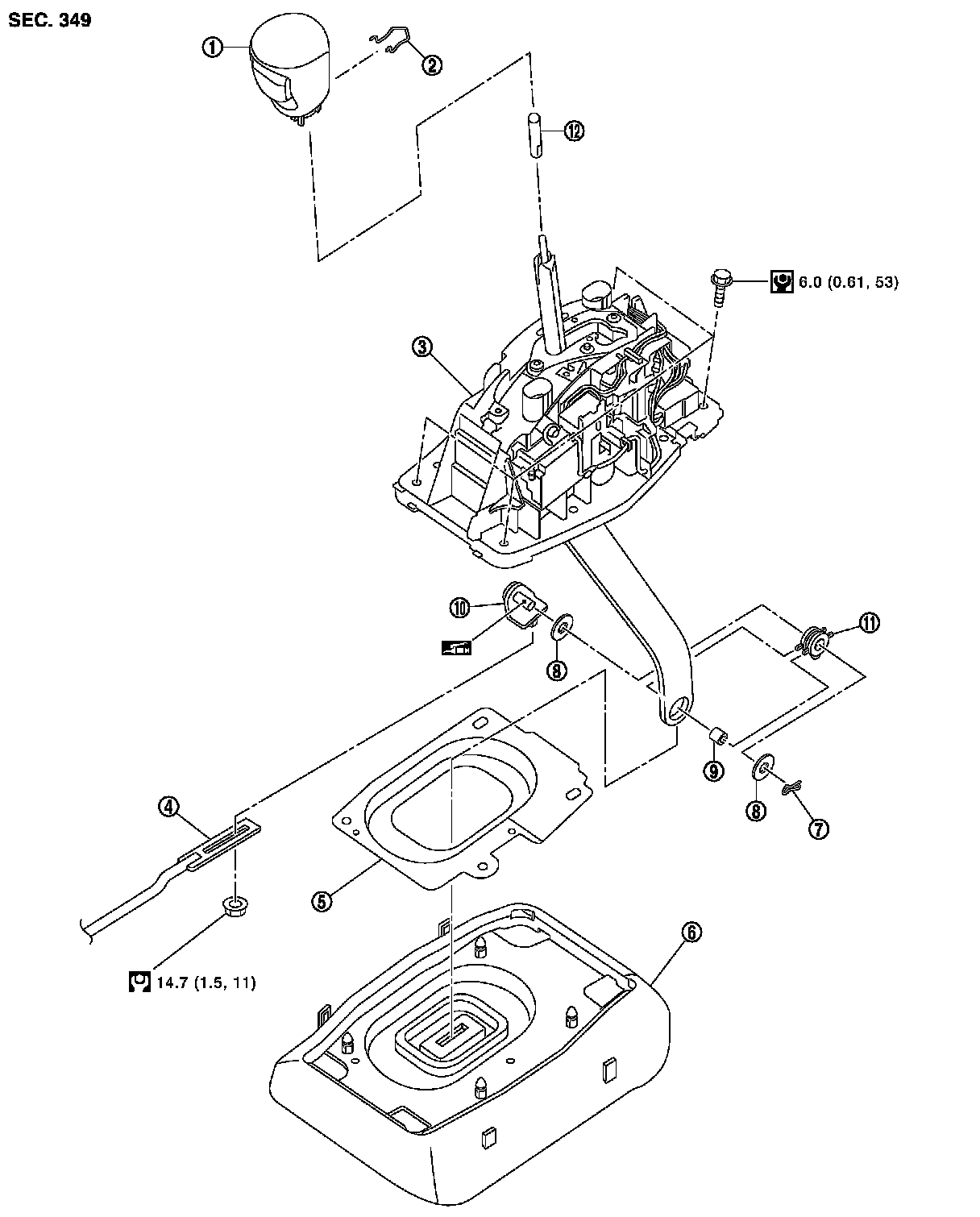 SEC. 349

1

2

12

6.0 (0.61, 53)

3

10

11

8

9

8

7

4

5

6

14.7 (1.5, 11)