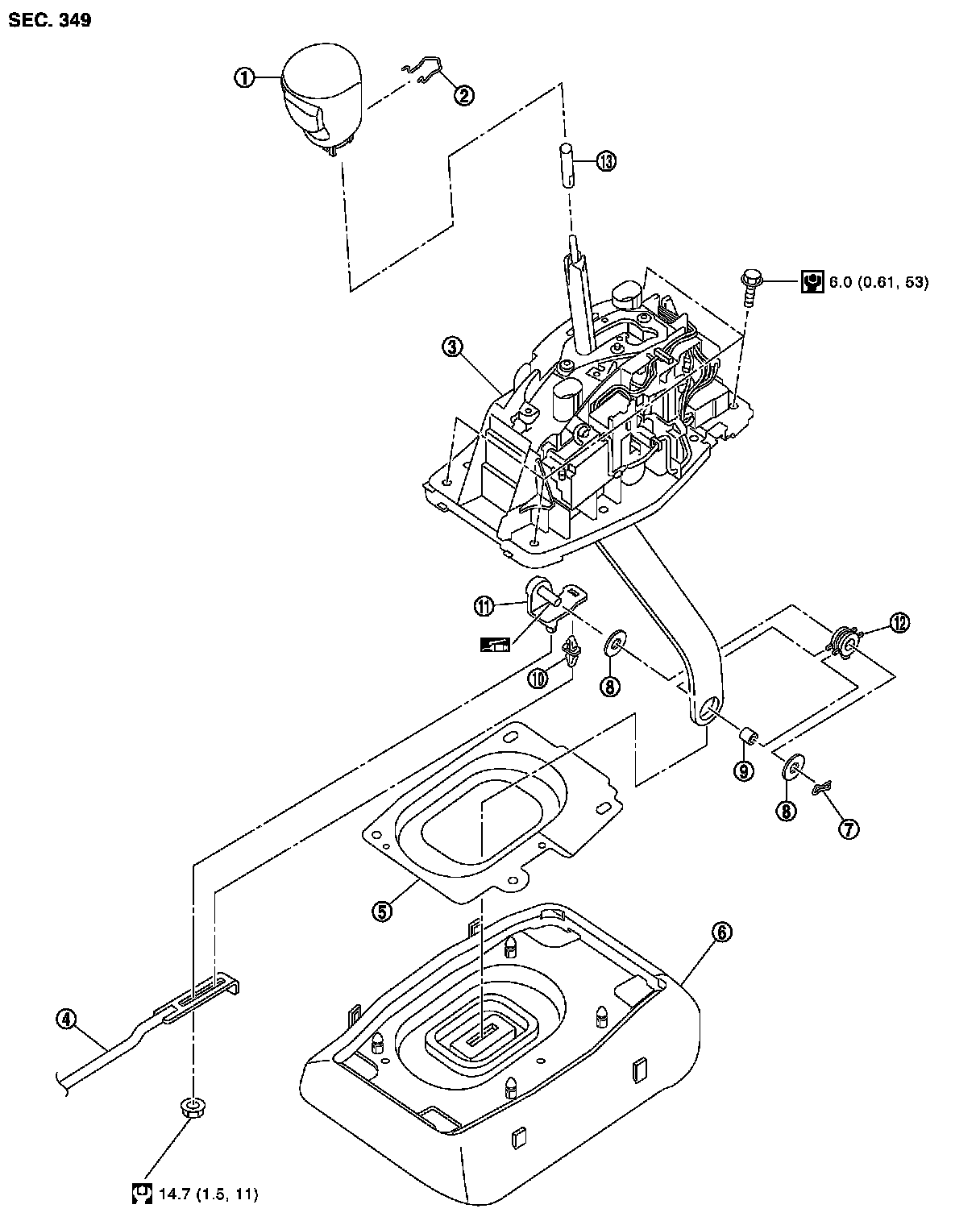 SEC. 349

1
2
13
6.0 (0.61, 53)
3
11
12
10
8
9
8
7
5
6
4
14.7 (1.5, 11)