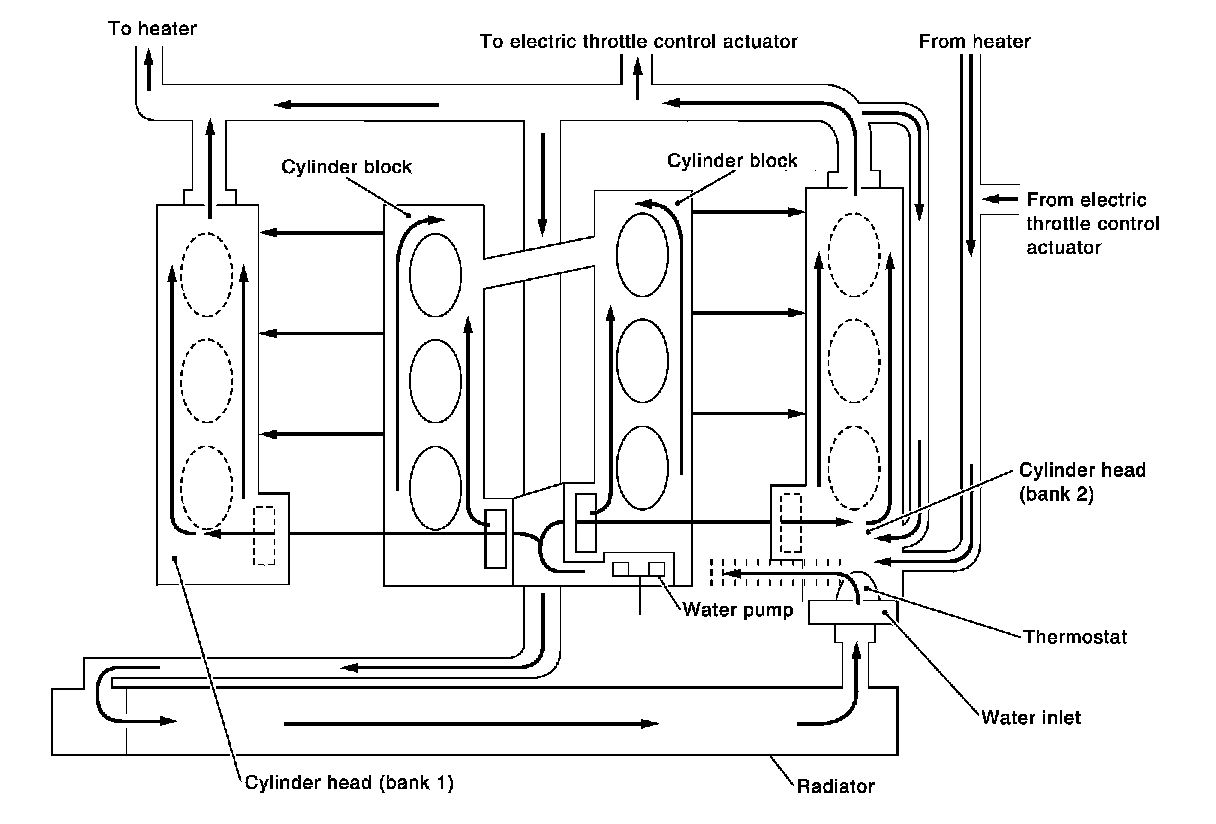 To heater

To electric throttle control actuator

From heater

Cylinder block

Cylinder block

From electric throttle control actuator

Cylinder head (bank 2)

Water pump

Thermostat

Water inlet

Cylinder head (bank 1)

Radiator