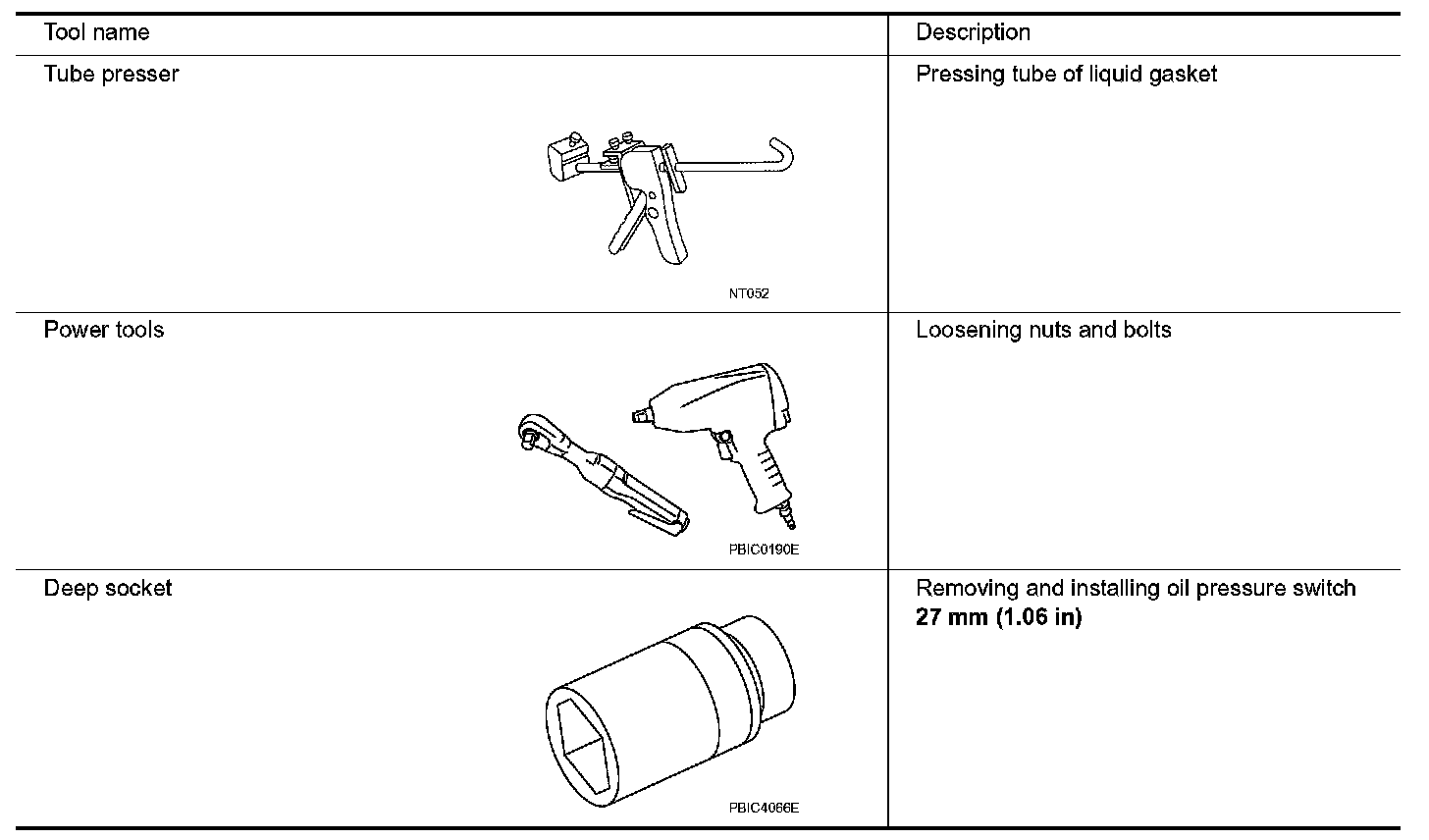 | Tool name | Description |
|---|---|
| Tube presser NT052 | Pressing tube of liquid gasket |
| Power tools PBIC0190E | Loosening nuts and bolts |
| Deep socket PBIC4066E | Removing and installing oil pressure switch **27 mm (1.06 in)** |