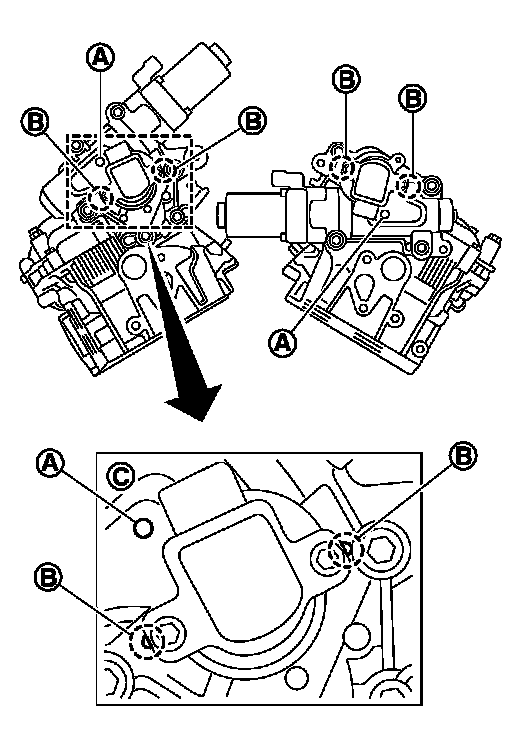 A
B
B
B
B
A
A
C
B
B