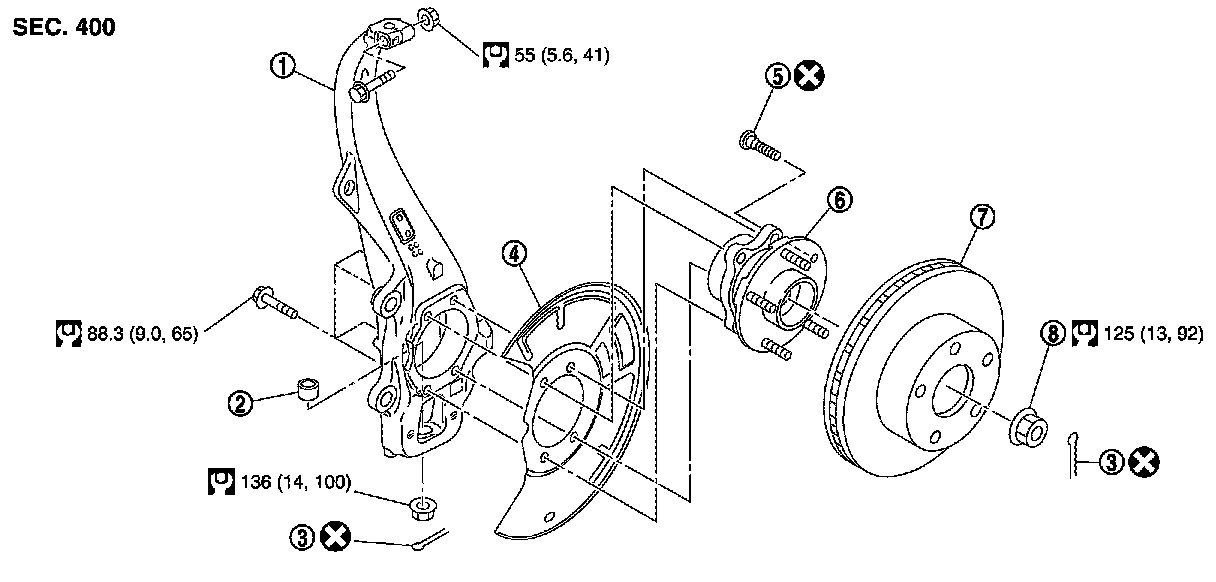 SEC. 400

1

55 (5.6, 41)

5

6

7

4

88.3 (9.0, 65)

8

125 (13, 92)

2

3

136 (14, 100)

3