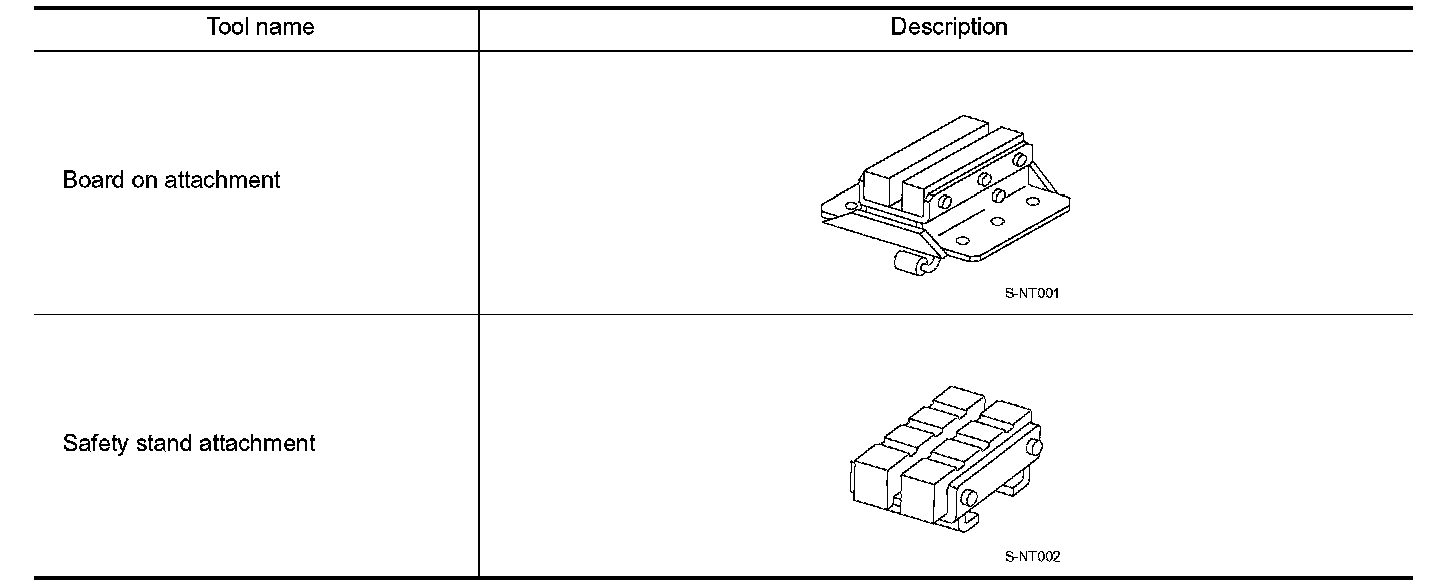 | Tool name | Description |
|---|---|
| Board on attachment | S-NT001 |
| Safety stand attachment | S-NT002 |