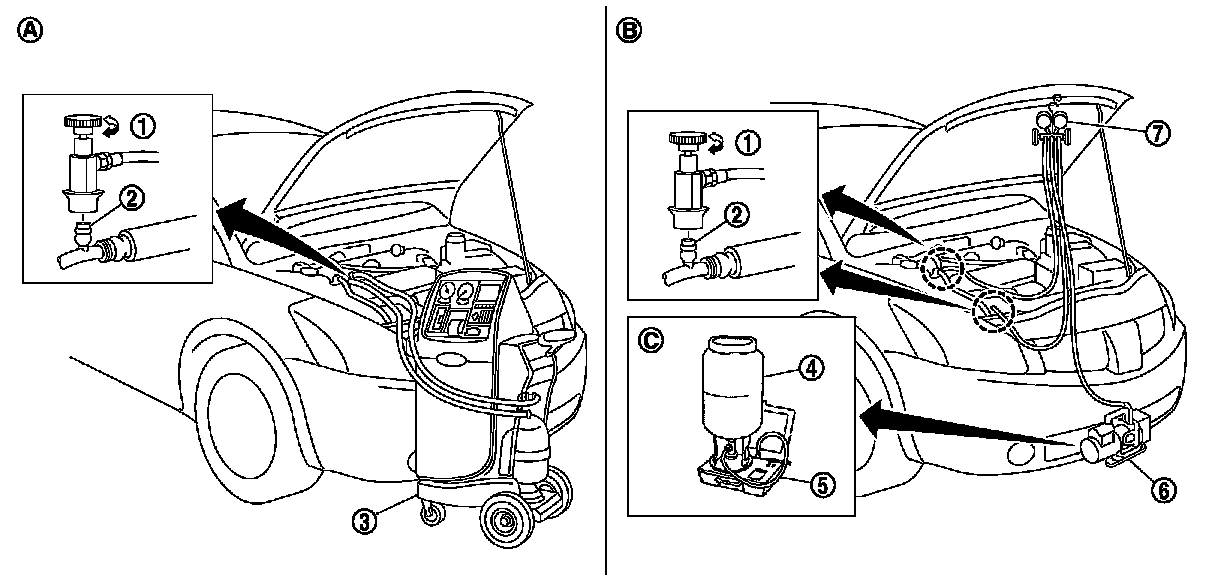 Ⓐ

①

②

③

Ⓑ

①

②

Ⓒ

④

⑤

⑥

⑦