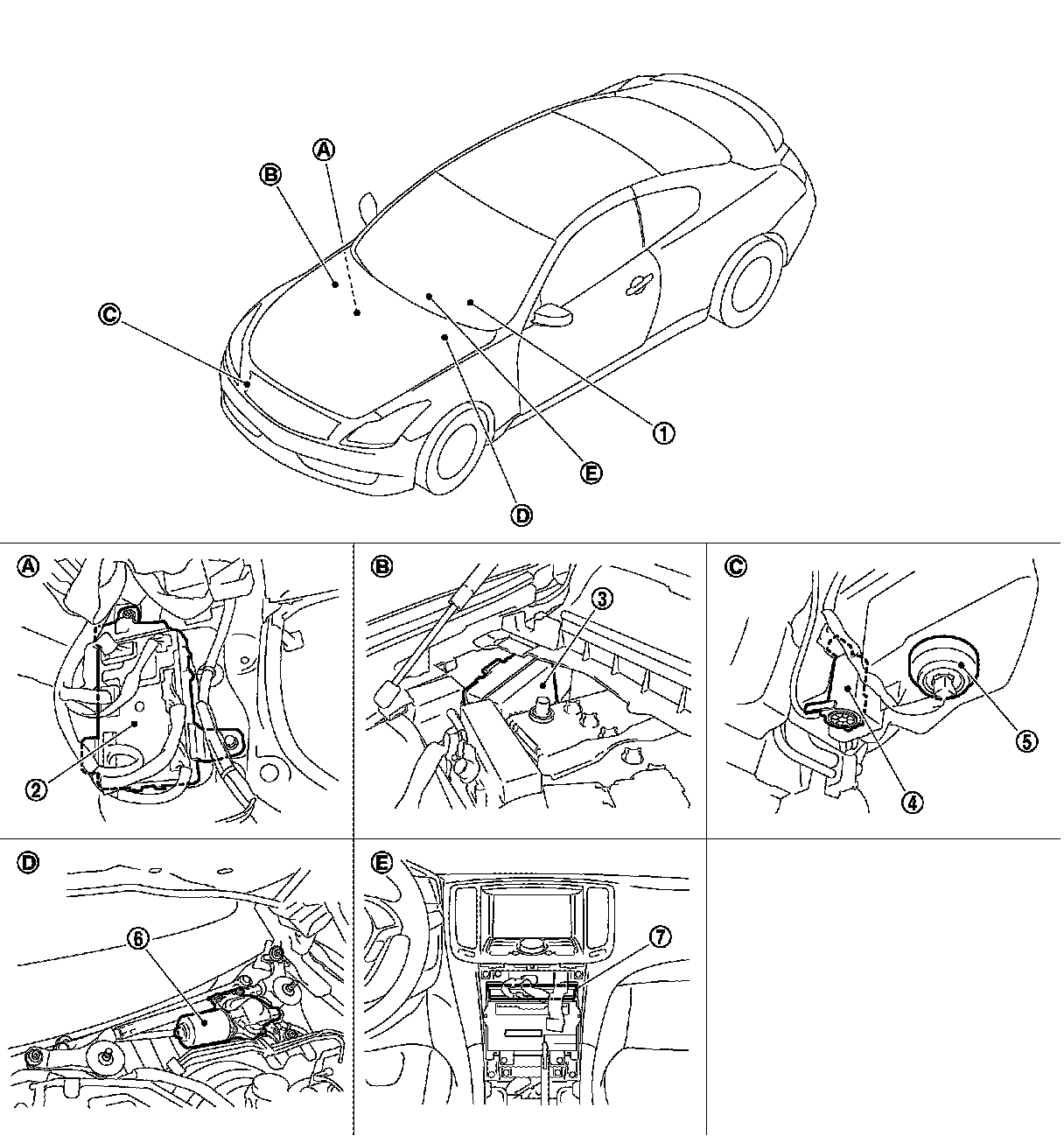 A
B
C
1
E
D

A
2
B
3
C
5
4
D
6
E
7