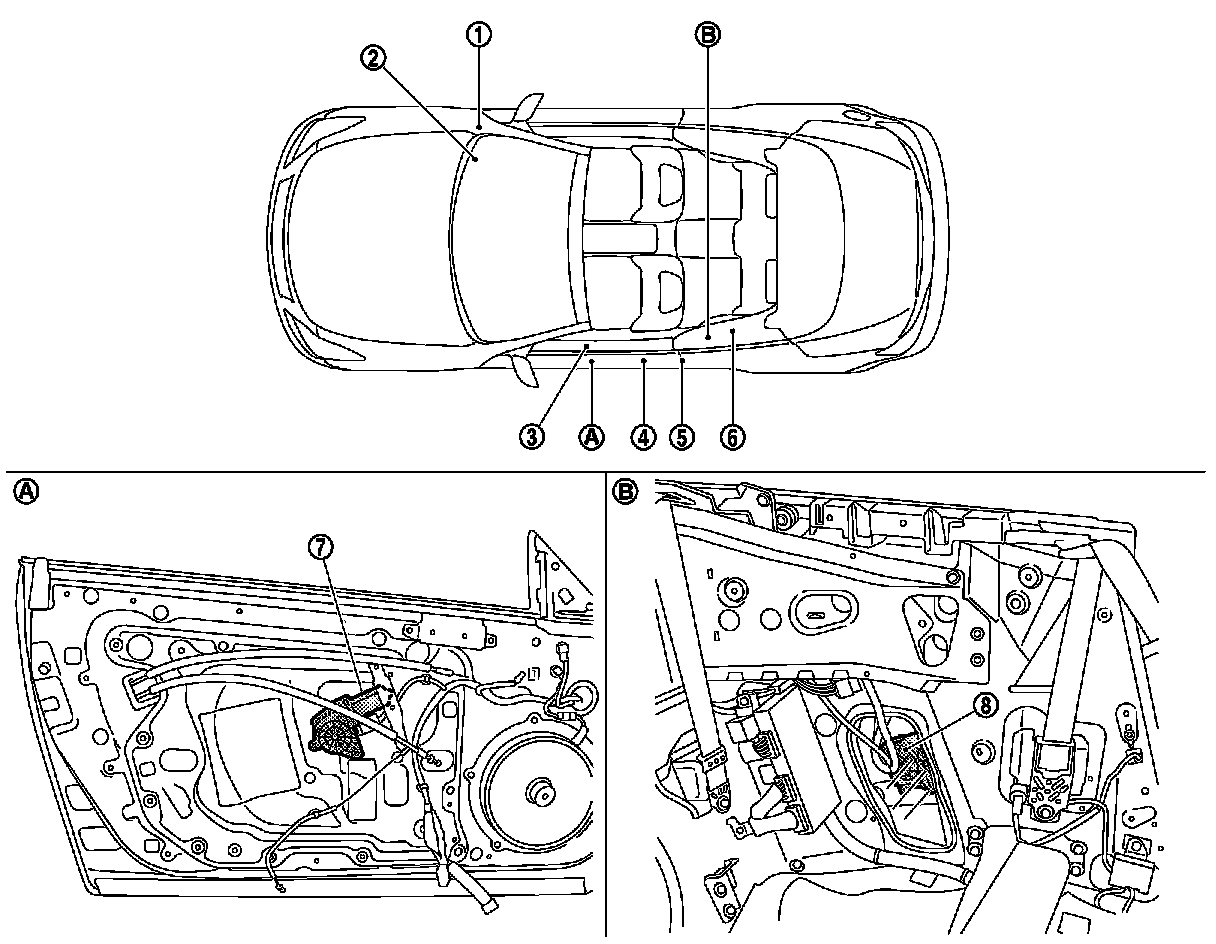 ①
②
Ⓑ
③
Ⓐ
④
⑤
⑥
Ⓐ
⑦
Ⓑ
⑧