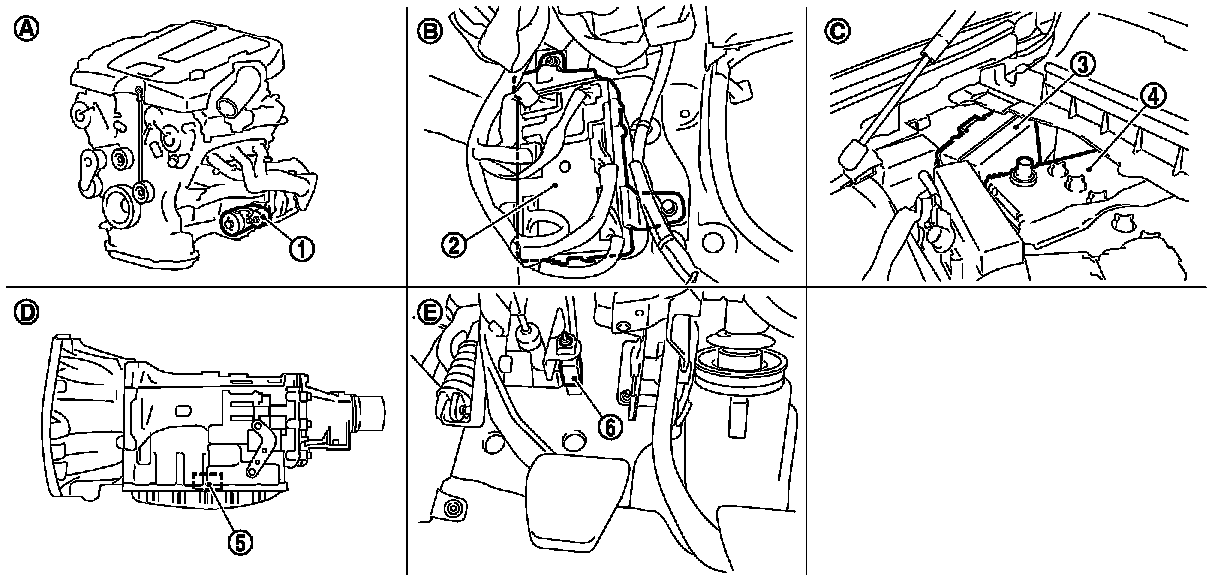 A
1
B
2
C
3
4
D
5
E
6