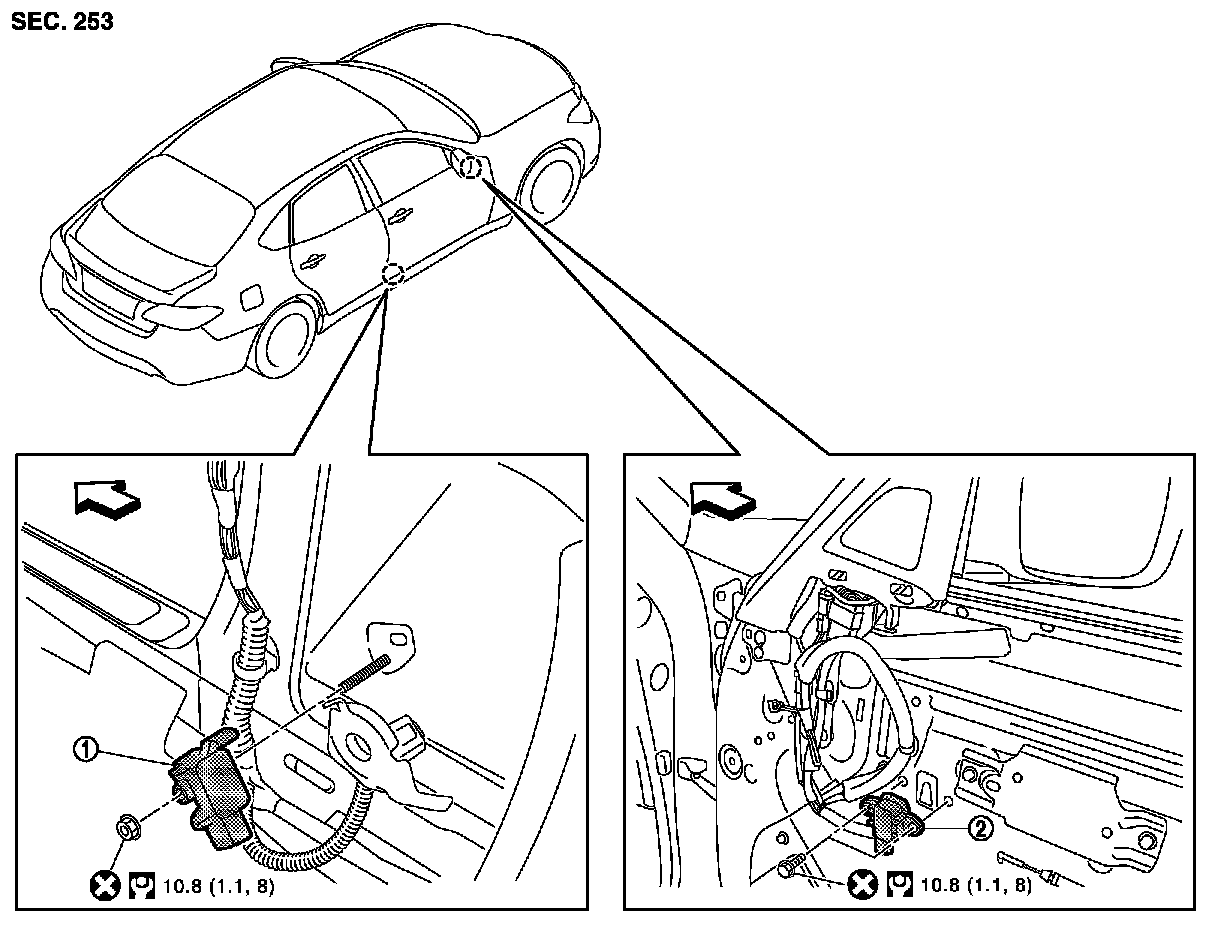 SEC. 253

①

10.8 (1.1, 8)

②

10.8 (1.1, 8)