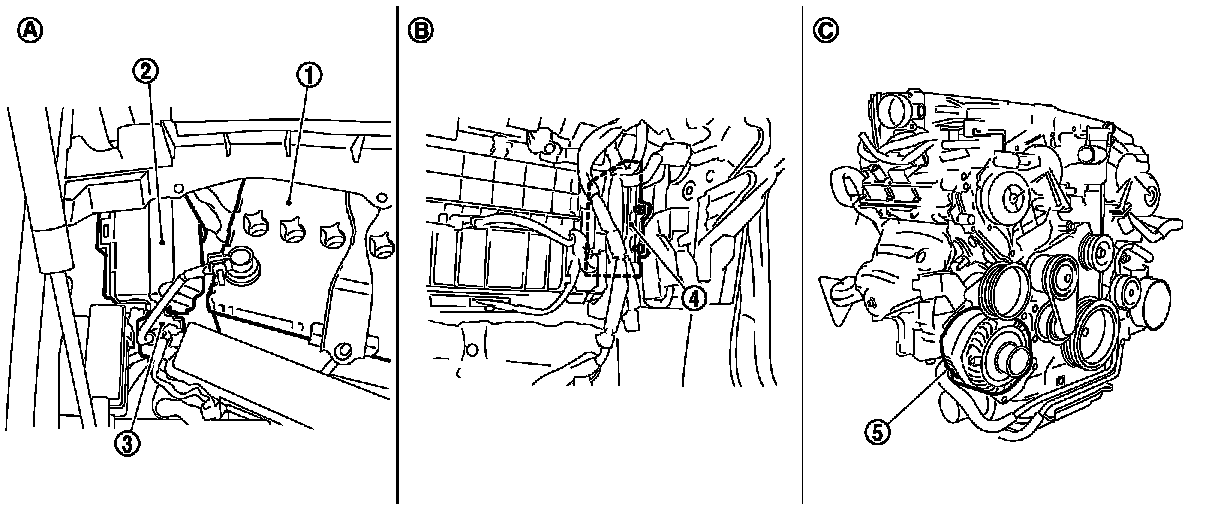 A
2
1
3

B
4

C
5