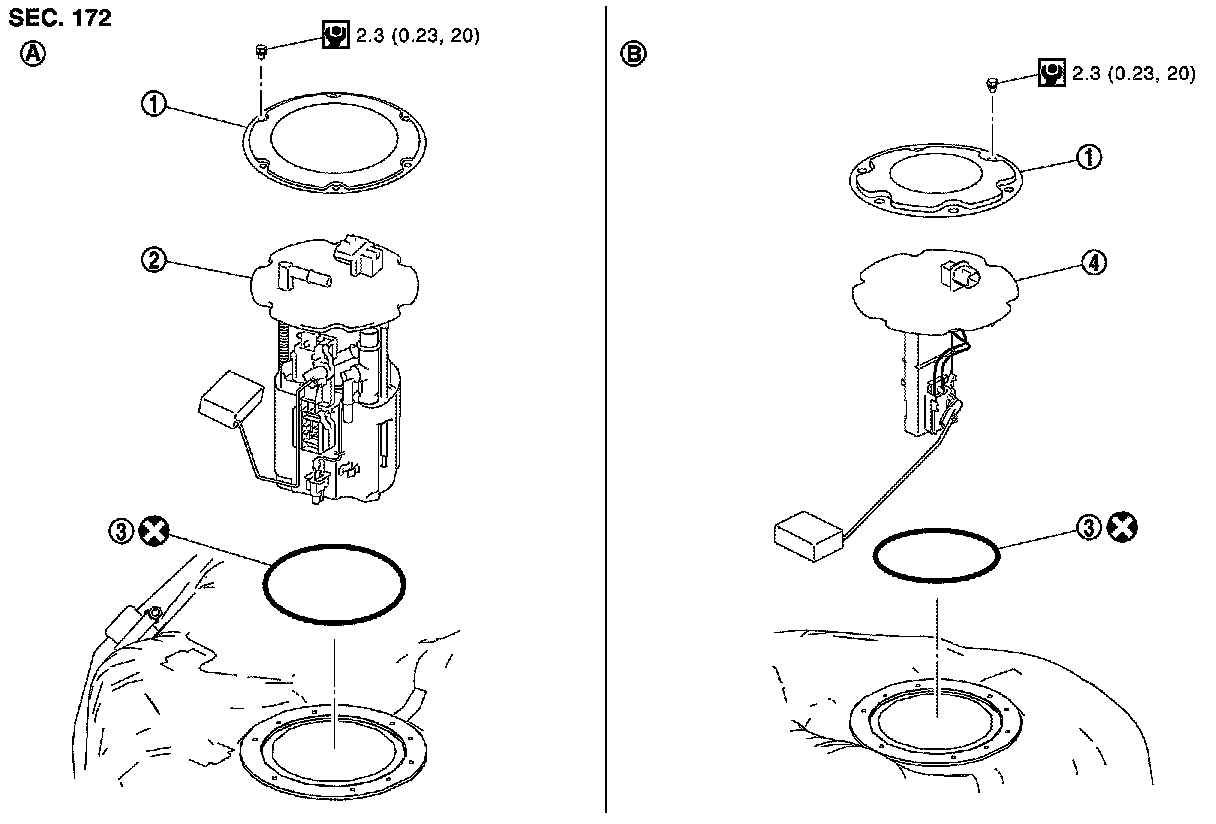 SEC. 172
Ⓐ
2.3 (0.23, 20)
①
②
③

Ⓑ
2.3 (0.23, 20)
①
④
③