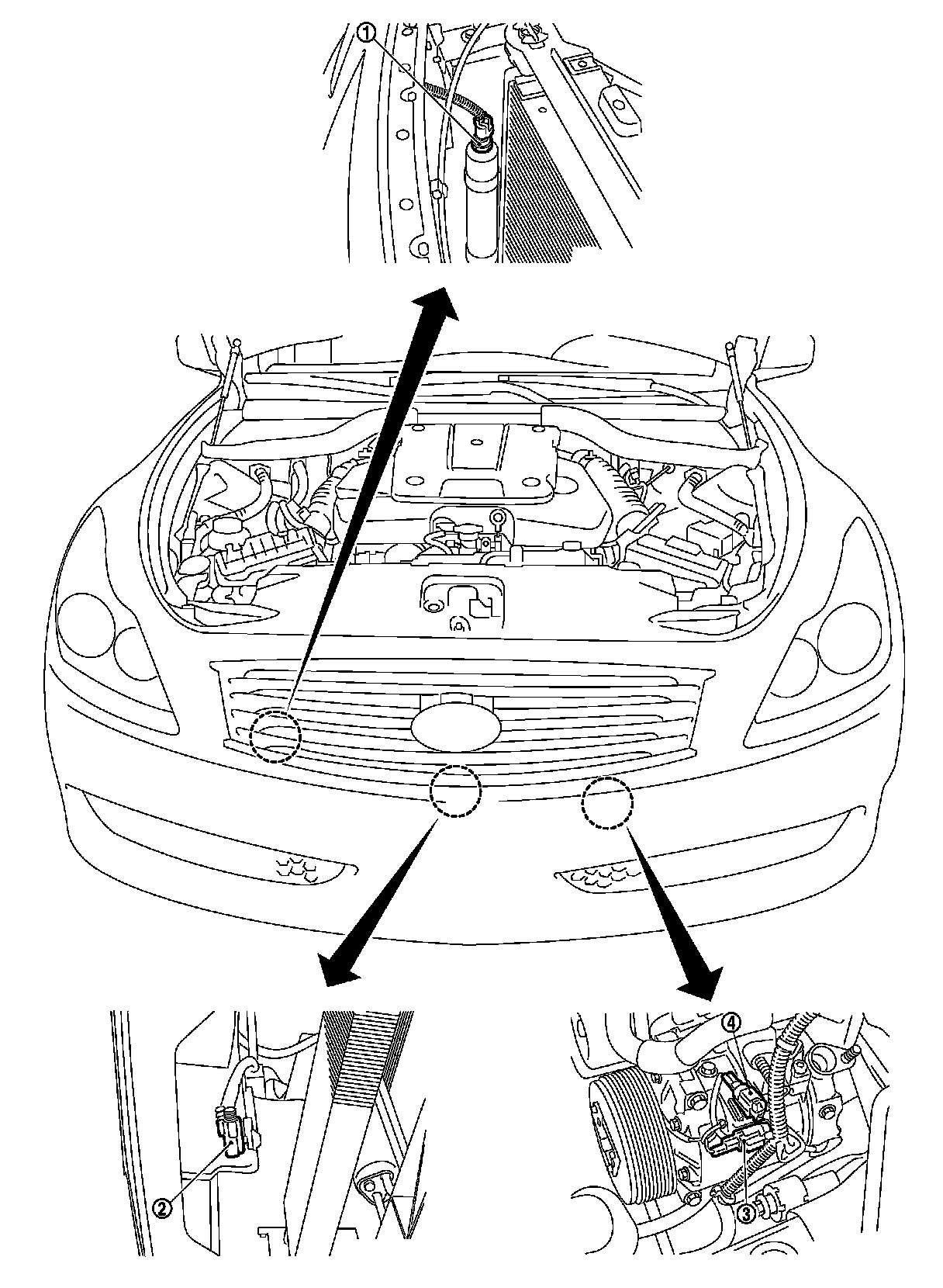 ①
②
④
③