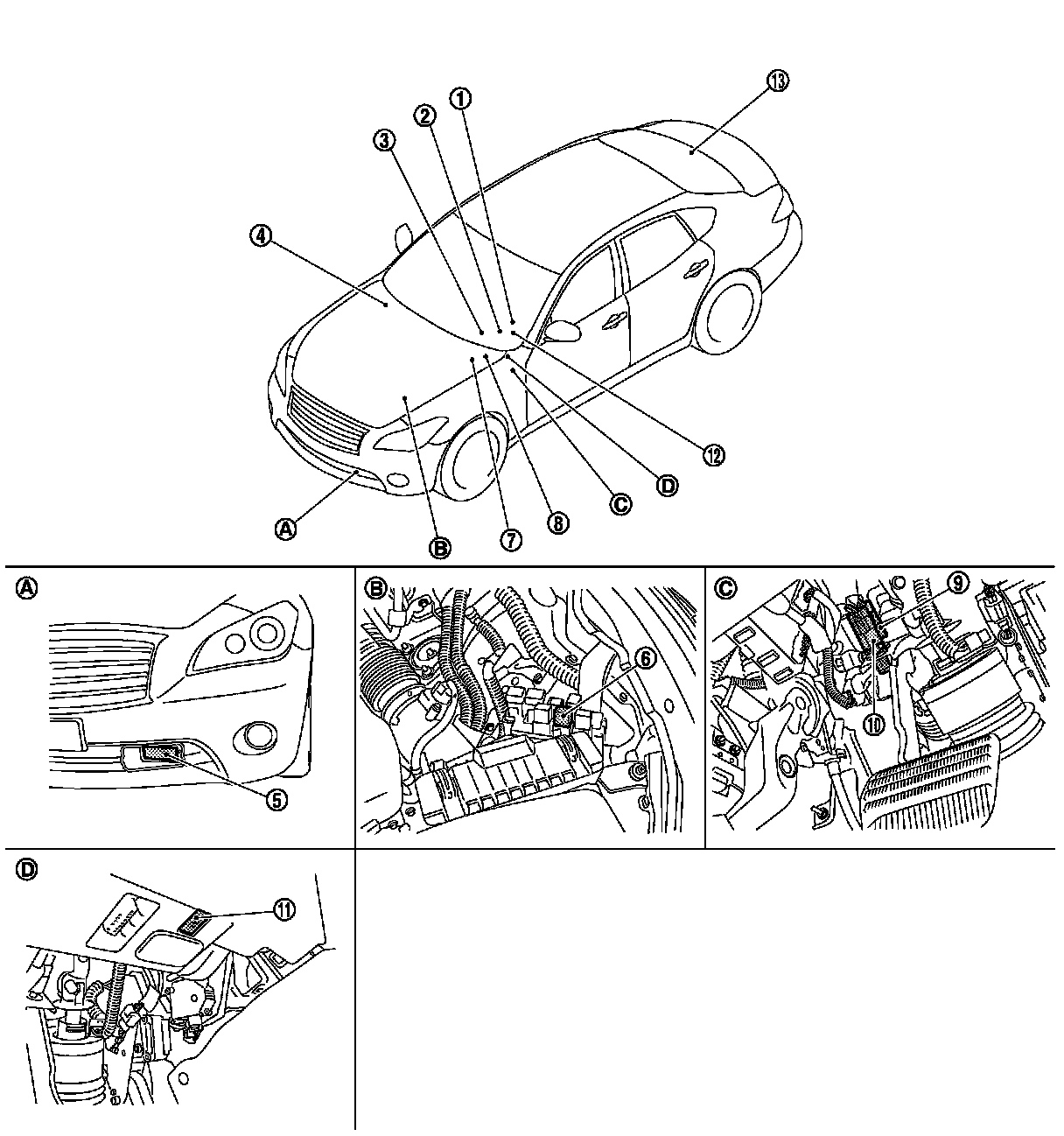 13
1
2
3
4
12
D
C
8
7
B
A

A
5

B
6

C
9
10

D
11