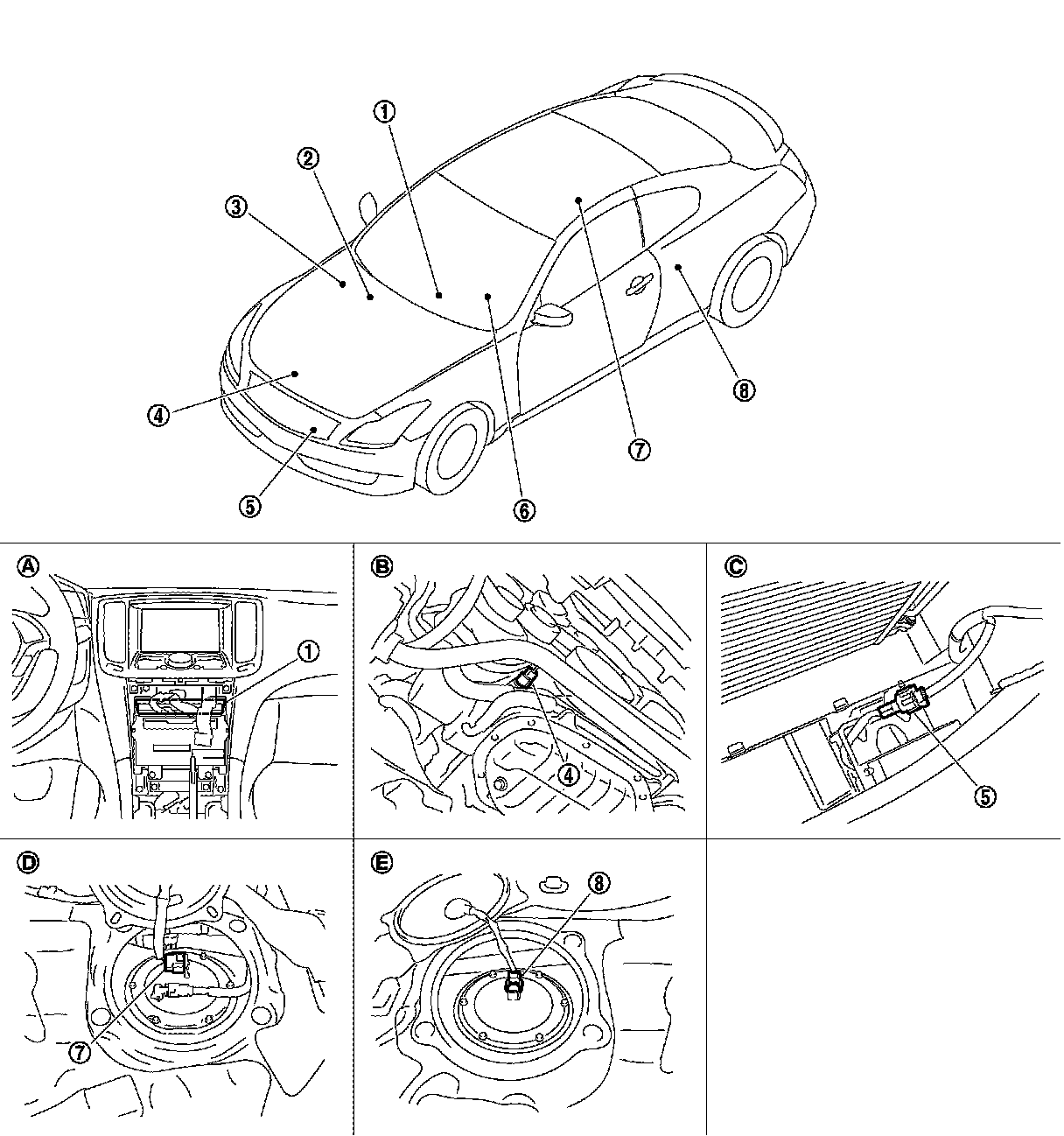 1
2
3
4
5
6
7
8

A
1

B
4

C
5

D
7

E
8