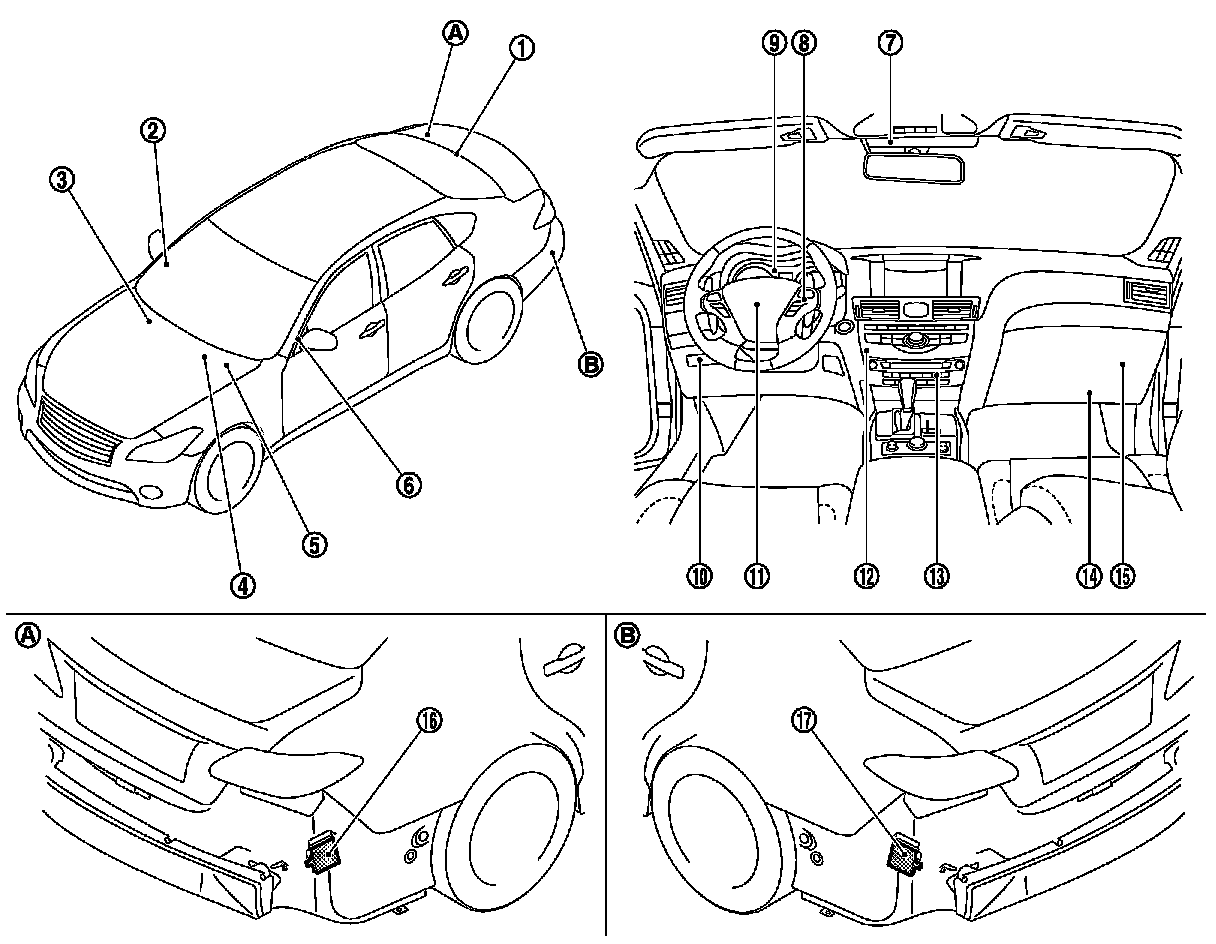 Ⓐ ① ② ③ Ⓑ ⑥ ⑤ ④

⑨ ⑧ ⑦ ⑩ ⑪ ⑫ ⑬ ⑭ ⑮

Ⓐ ⑯

Ⓑ ⑰