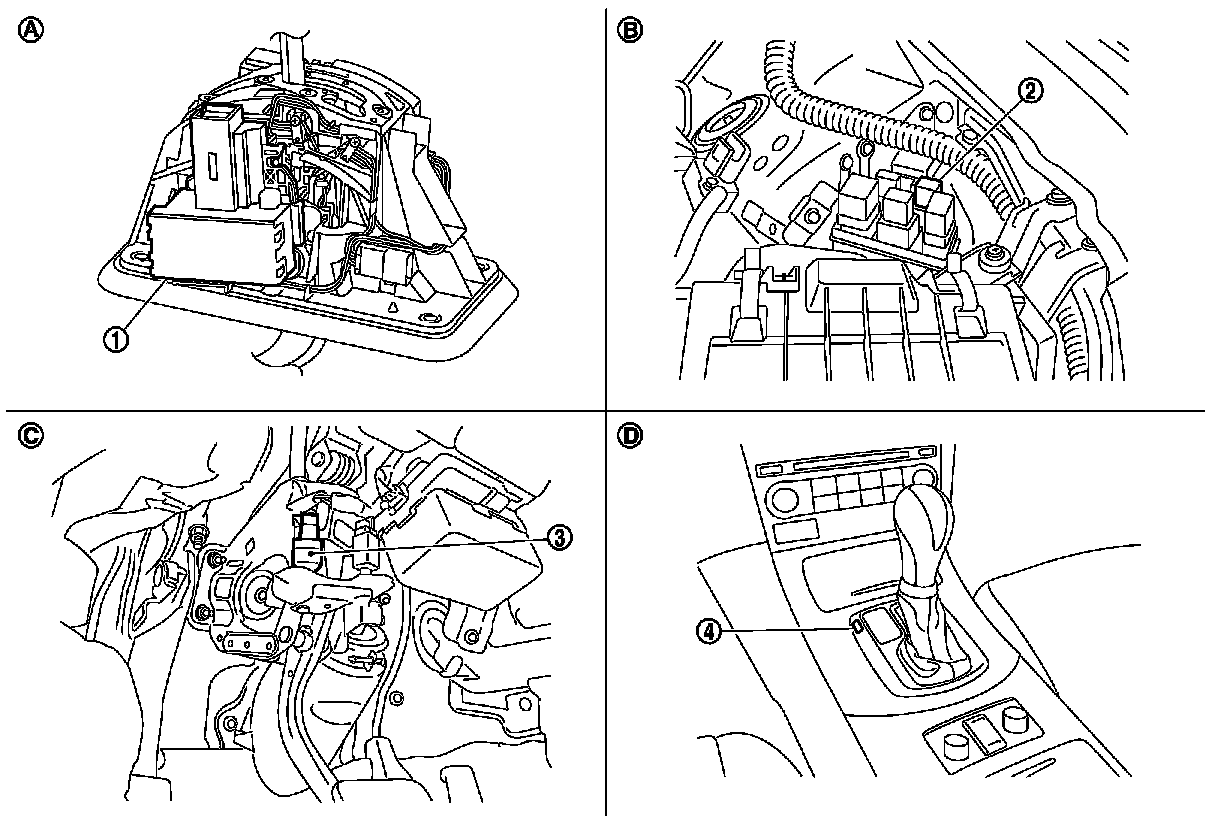 Ⓐ
①
Ⓑ
②
Ⓒ
③
Ⓓ
④