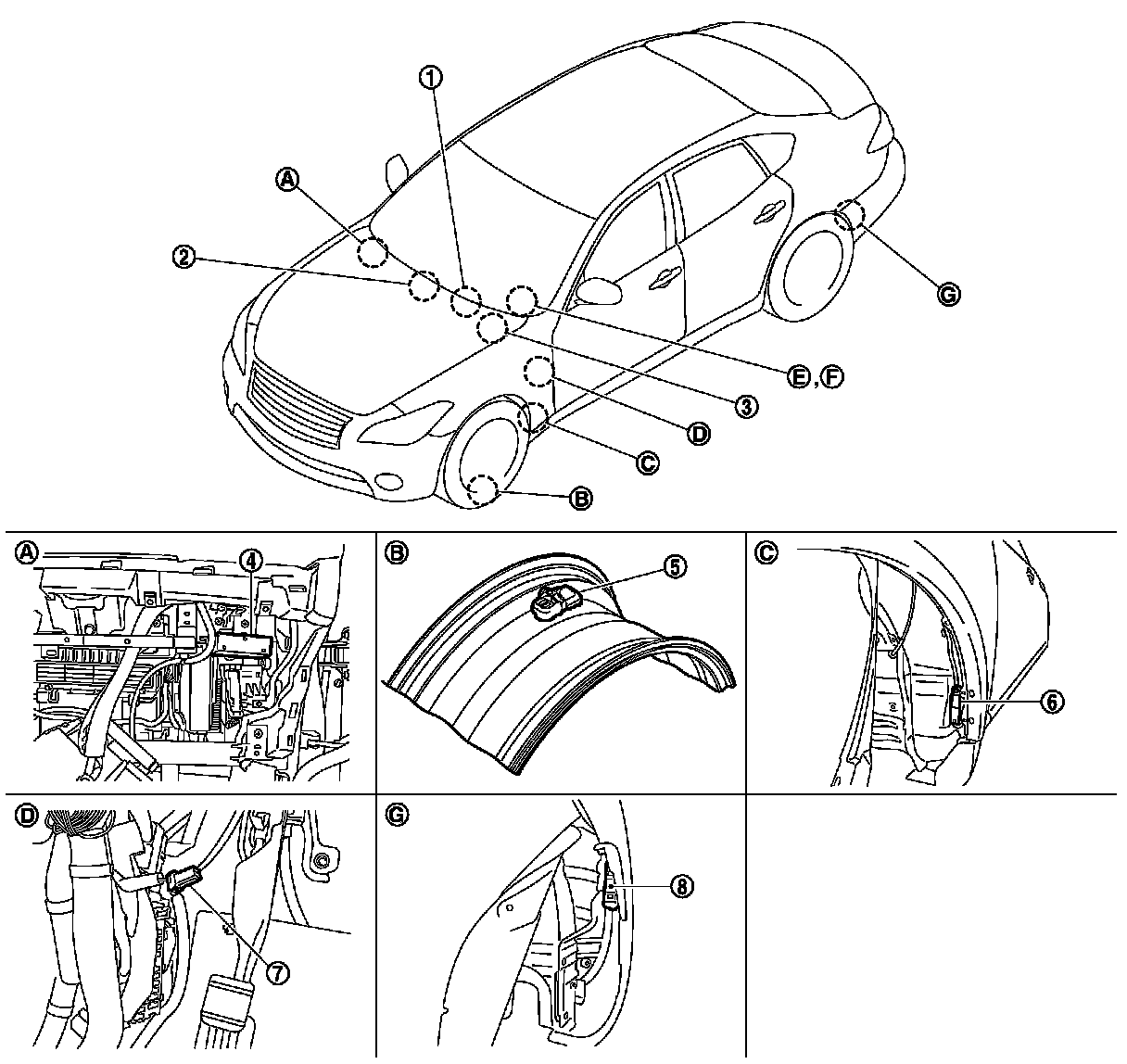 1
A
2
G
E, F
3
D
C
B

A
4

B
5

C
6

D
7

G
8