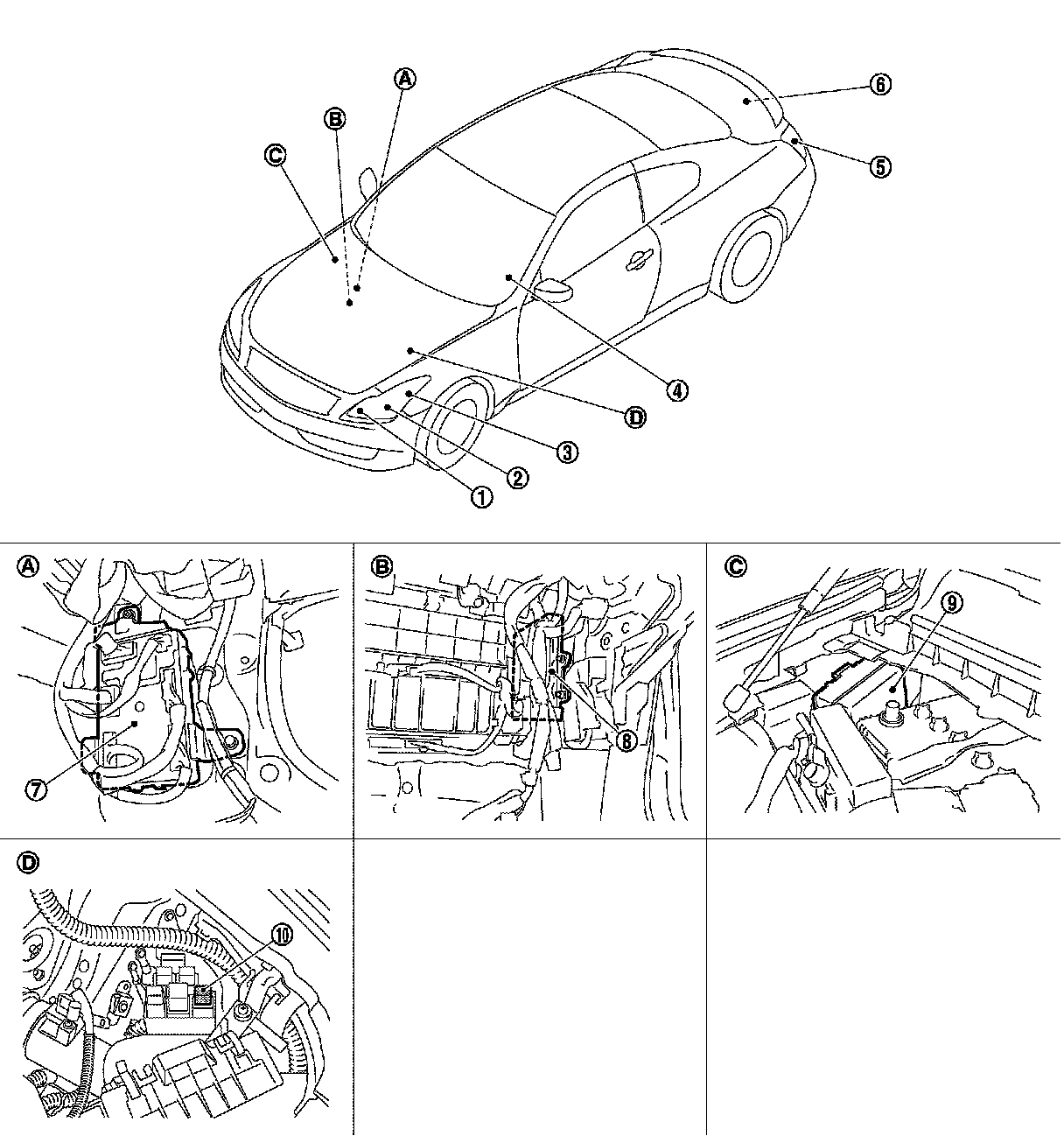 A
B
C
6
5
4
D
3
2
1

A
7

B
8

C
9

D
10